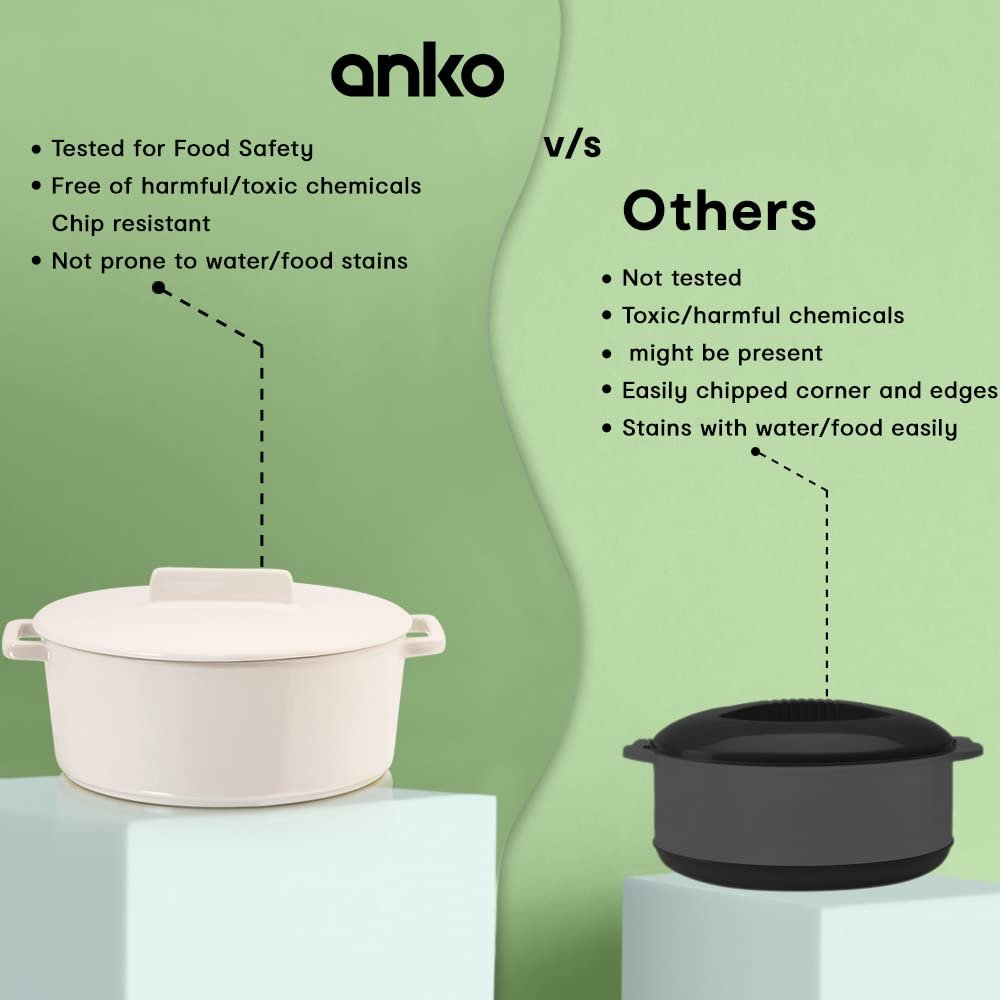 anko

• Tested for Food Safety
• Free of harmful/toxic chemicals
Chip resistant
• Not prone to water/food stains

v/s

Others

• Not tested
• Toxic/harmful chemicals
• might be present
• Easily chipped corner and edges
• Stains with water/food easily