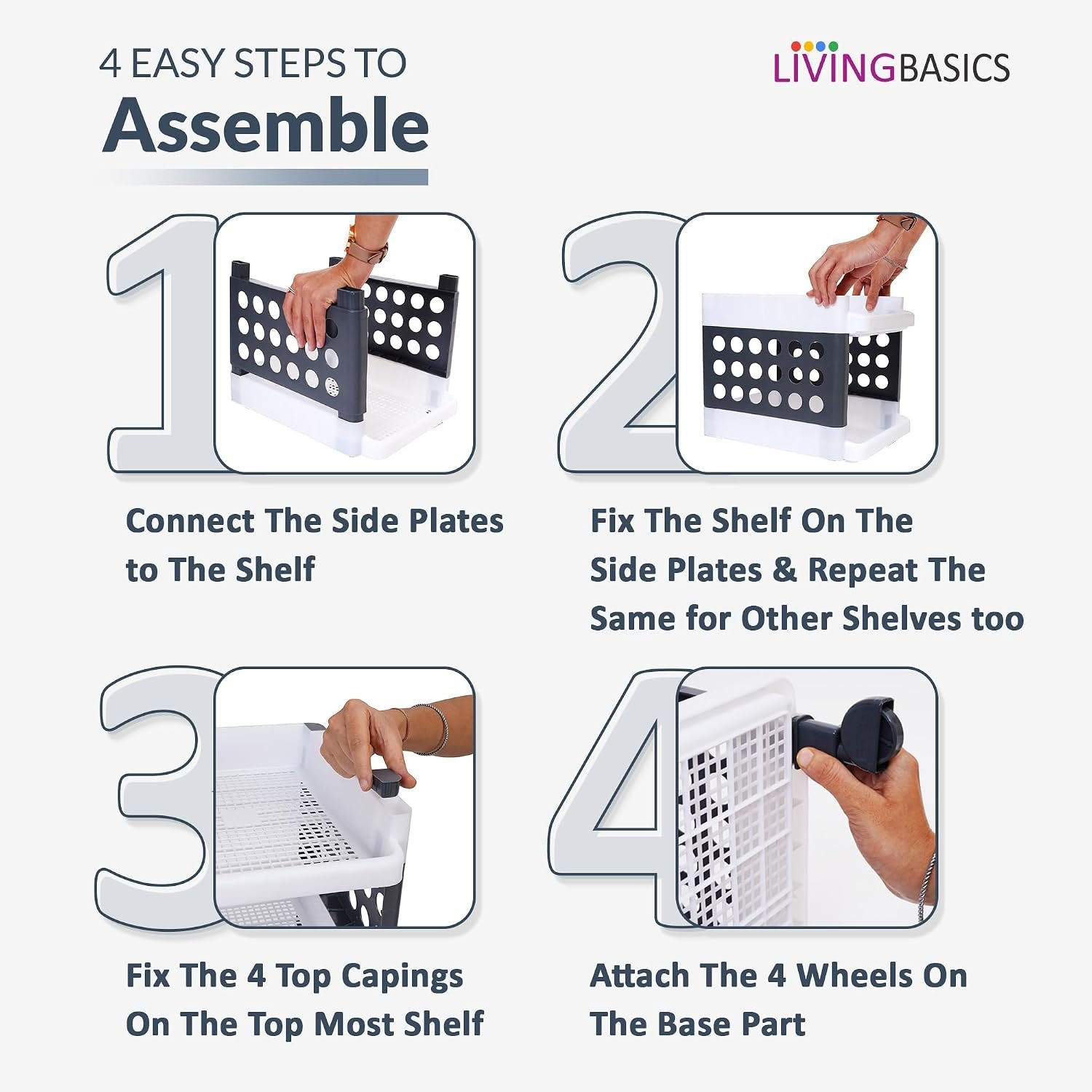 4 EASY STEPS TO
Assemble

LIVINGBASICS

1

Connect The Side Plates to The Shelf

2

Fix The Shelf On The Side Plates & Repeat The Same for Other Shelves too

3

Fix The 4 Top Capings On The Top Most Shelf

4

Attach The 4 Wheels On The Base Part