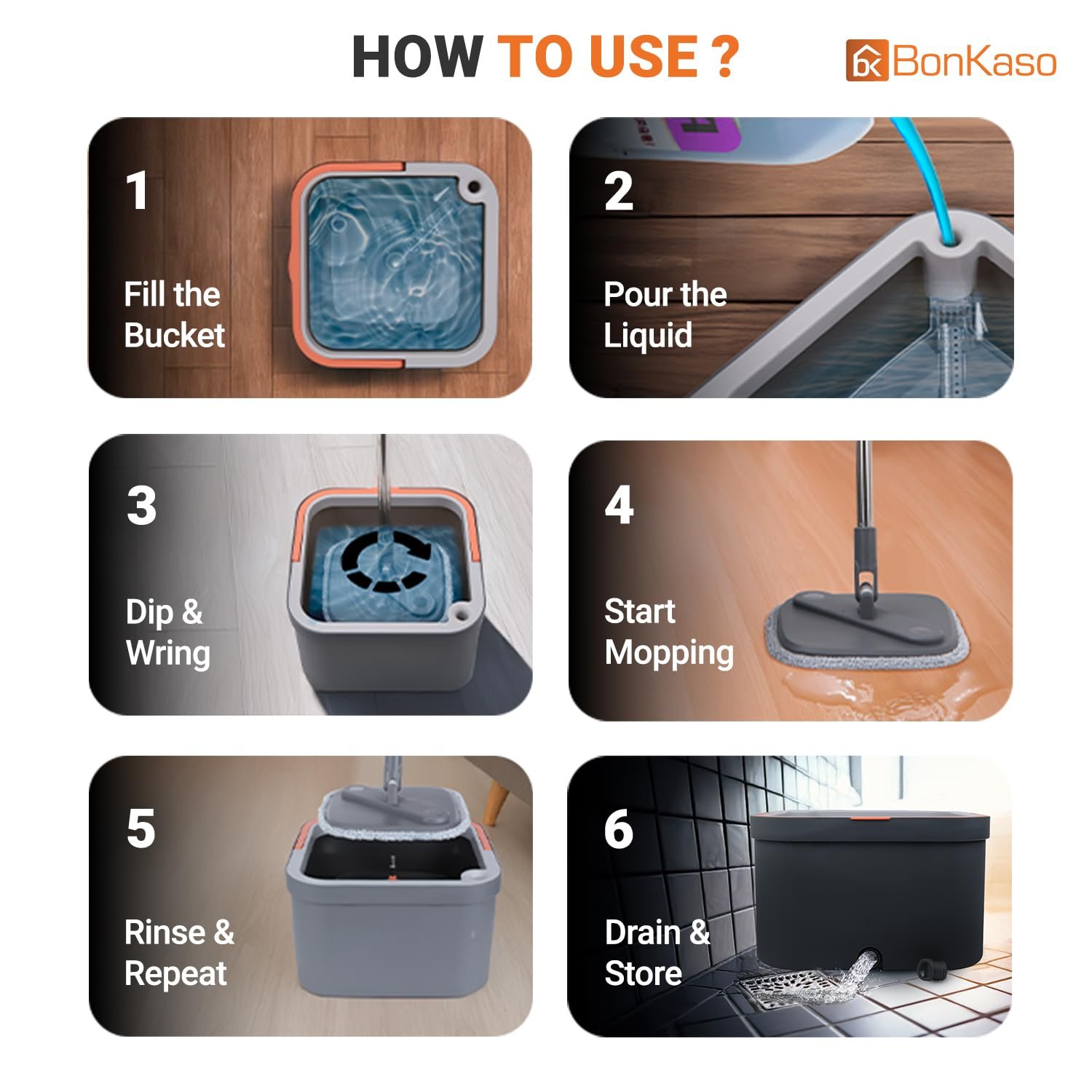 HOW TO USE ?

BonKaso

1

Fill the Bucket

2

Pour the Liquid

3

Dip & Wring

4

Start Mopping

5

Rinse & Repeat

6

Drain & Store