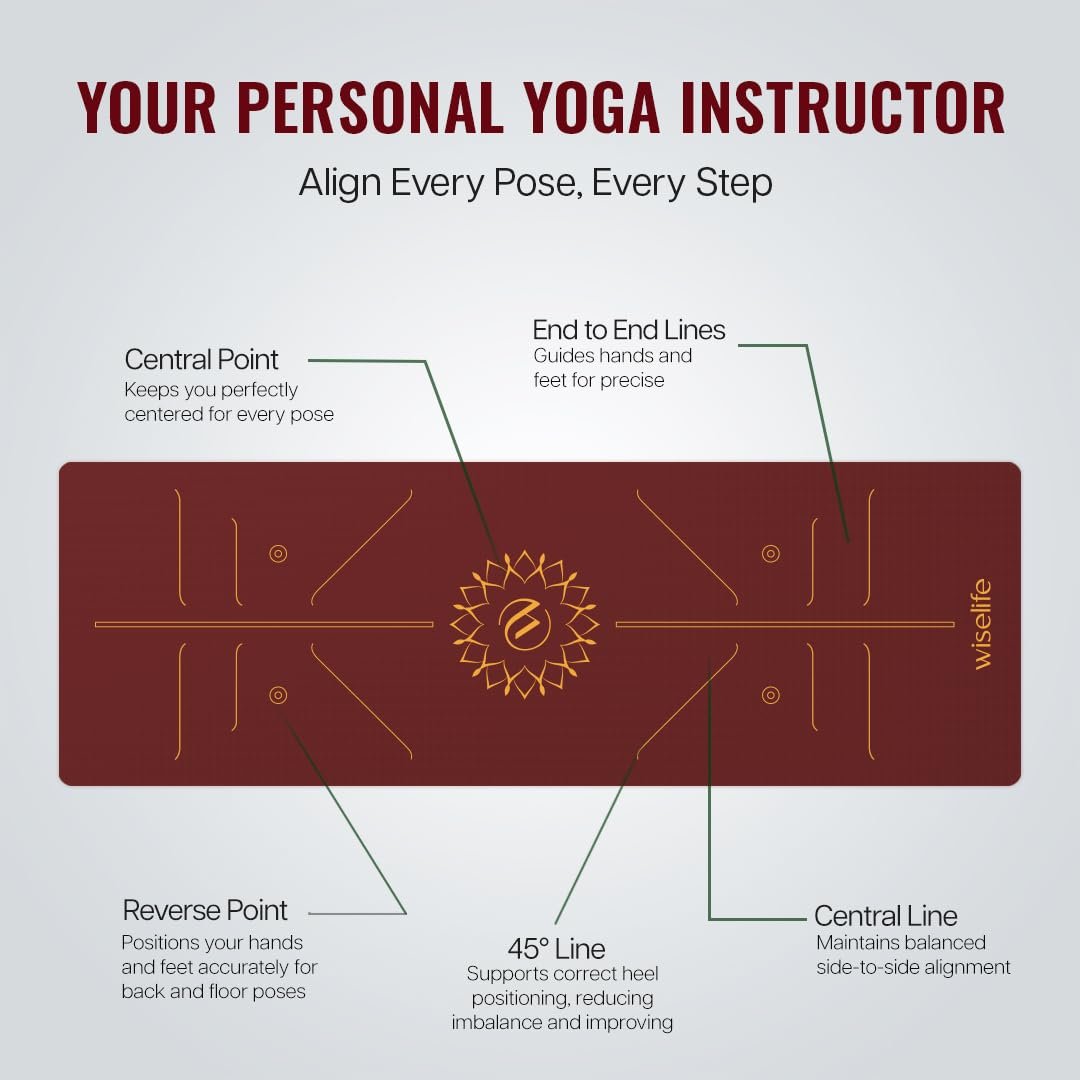 YOUR PERSONAL YOGA INSTRUCTOR

Align Every Pose, Every Step

Central Point
Keeps you perfectly centered for every pose

End to End Lines
Guides hands and feet for precise

wiselife

Reverse Point
Positions your hands and feet accurately for back and floor poses

45° Line
Supports correct heel positioning, reducing imbalance and improving

Central Line
Maintains balanced side-to-side alignment