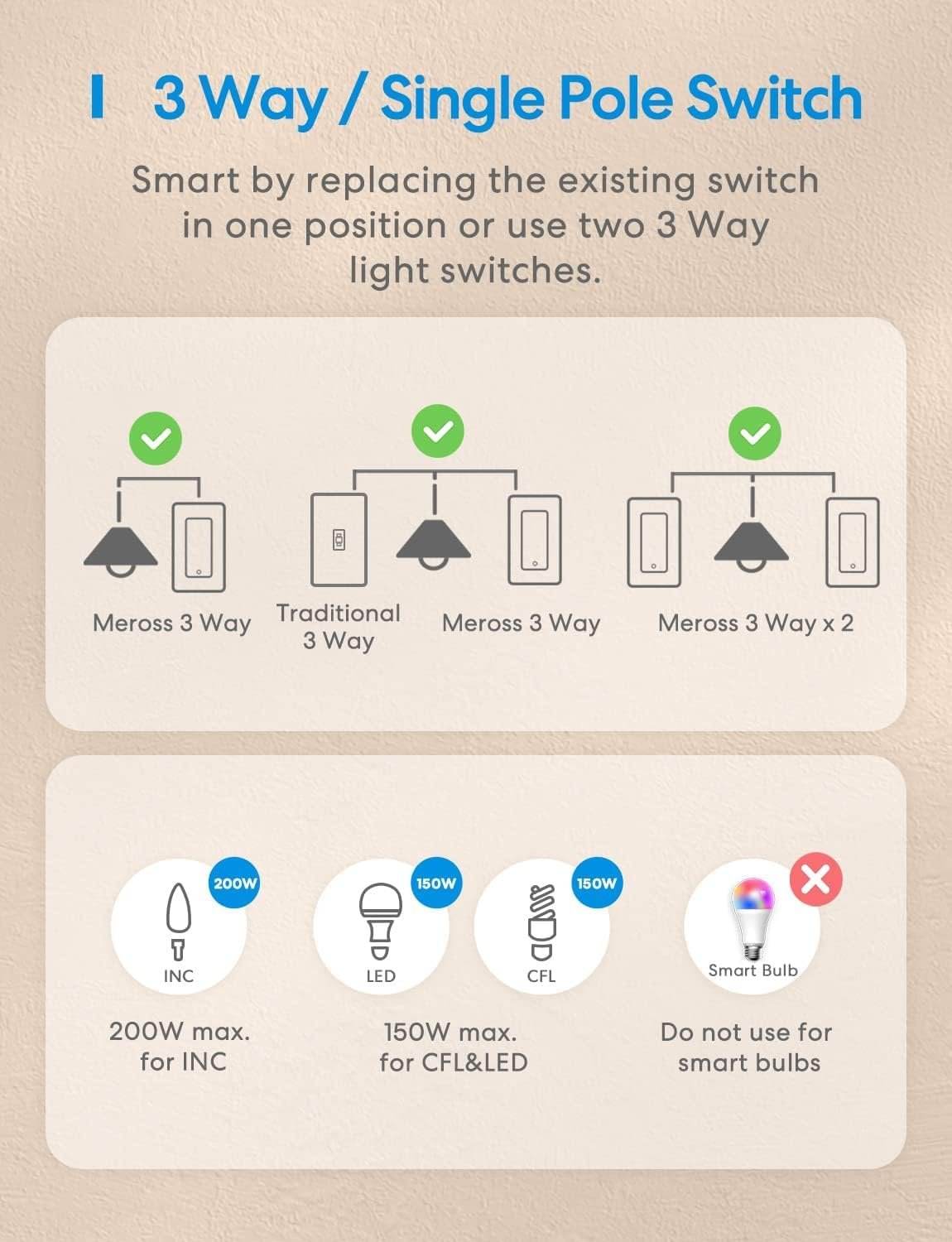 3 Way / Single Pole Switch

Smart by replacing the existing switch in one position or use two 3 Way light switches.

Meross 3 Way

Traditional 3 Way

Meross 3 Way

Meross 3 Way x 2

200W
INC

150W
LED

150W
CFL

Smart Bulb

200W max. for INC

150W max. for CFL&LED

Do not use for smart bulbs