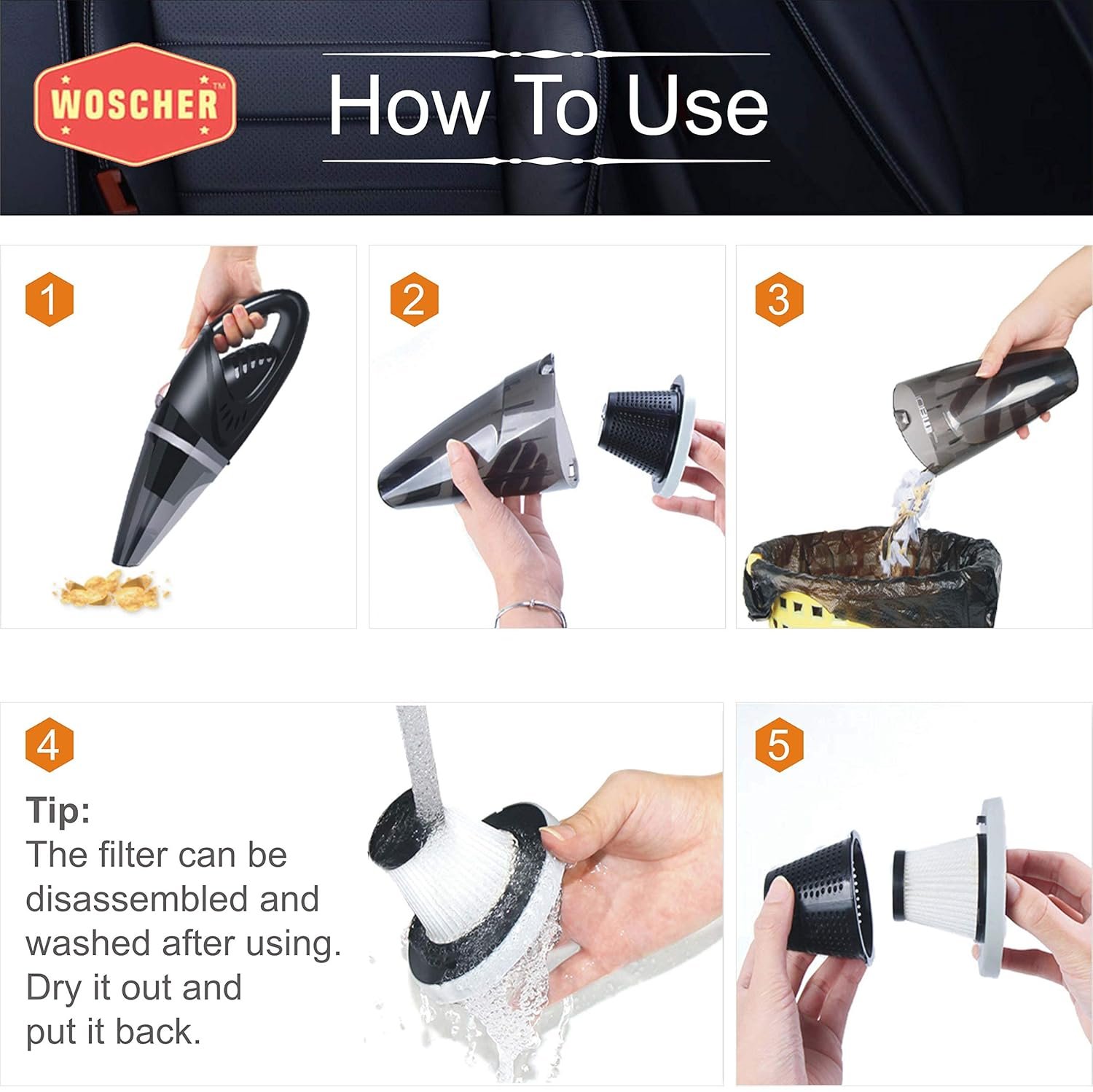 WOSCHER™

How To Use

1

2

3

4

Tip:
The filter can be disassembled and washed after using. Dry it out and put it back.

5