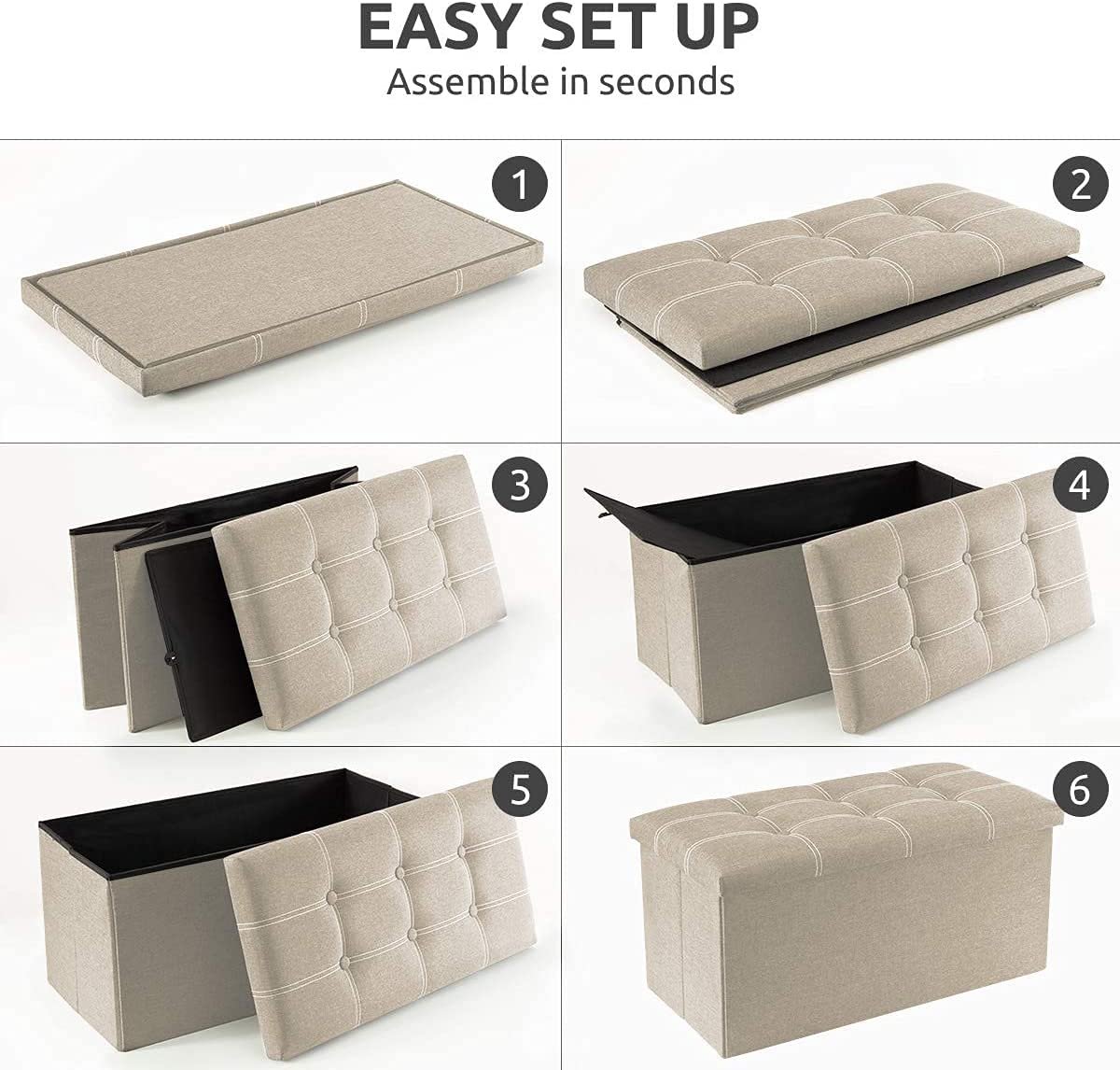 EASY SET UP
Assemble in seconds

1

2

3

4

5

6