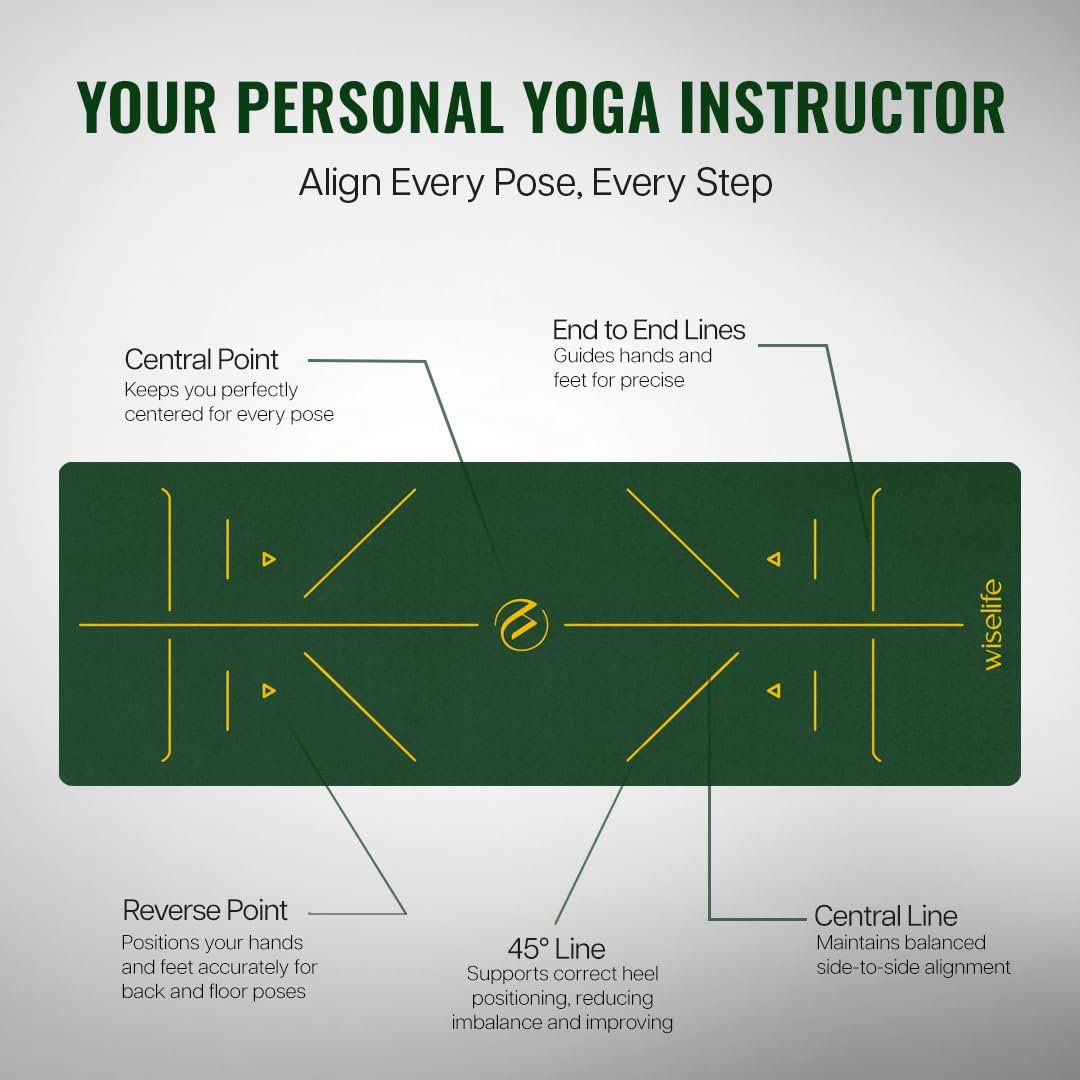 YOUR PERSONAL YOGA INSTRUCTOR

Align Every Pose, Every Step

Central Point
Keeps you perfectly centered for every pose

End to End Lines
Guides hands and feet for precise

wiselife

Reverse Point
Positions your hands and feet accurately for back and floor poses

45° Line
Supports correct heel positioning, reducing imbalance and improving

Central Line
Maintains balanced side-to-side alignment