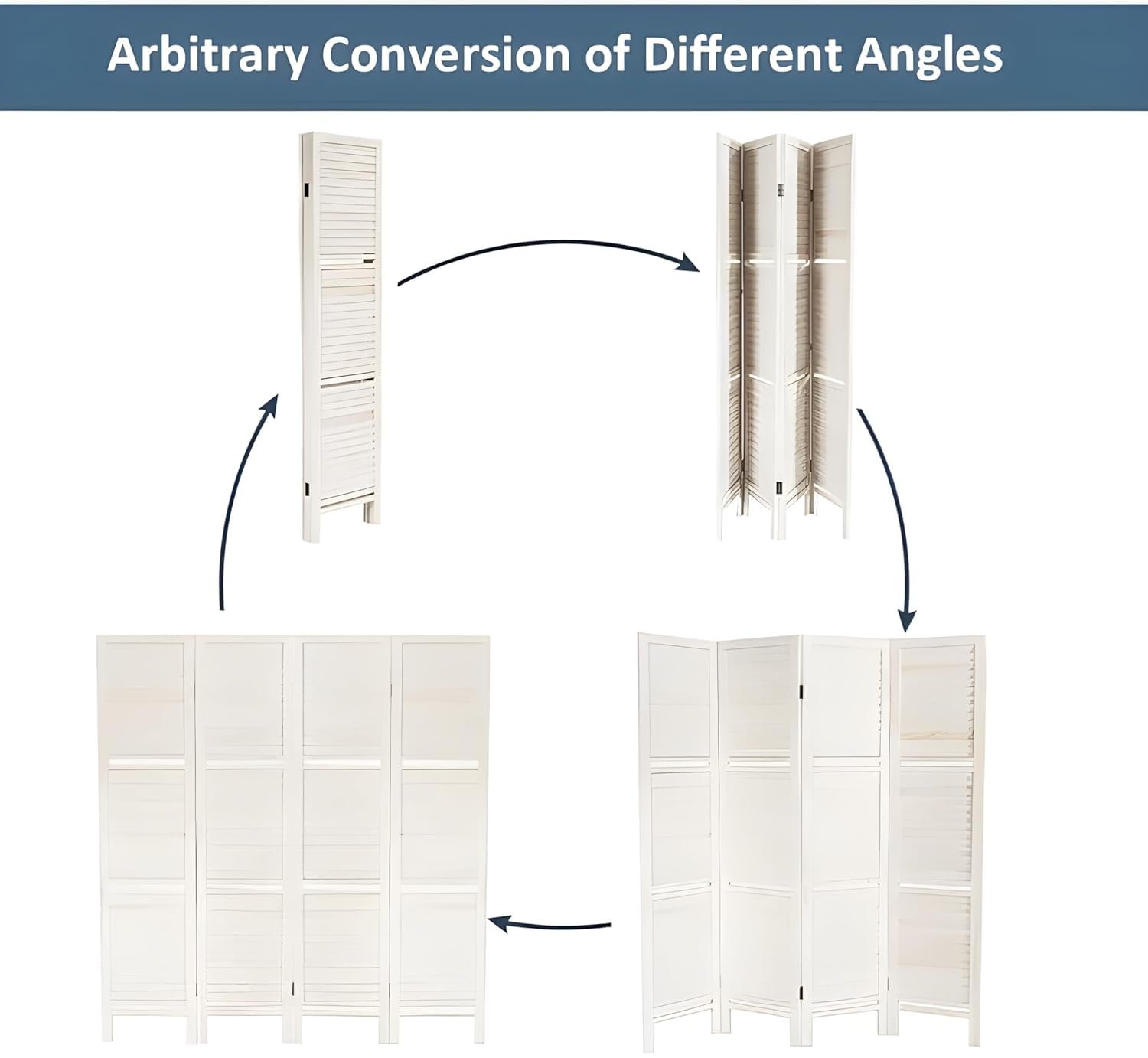 Arbitrary Conversion of Different Angles