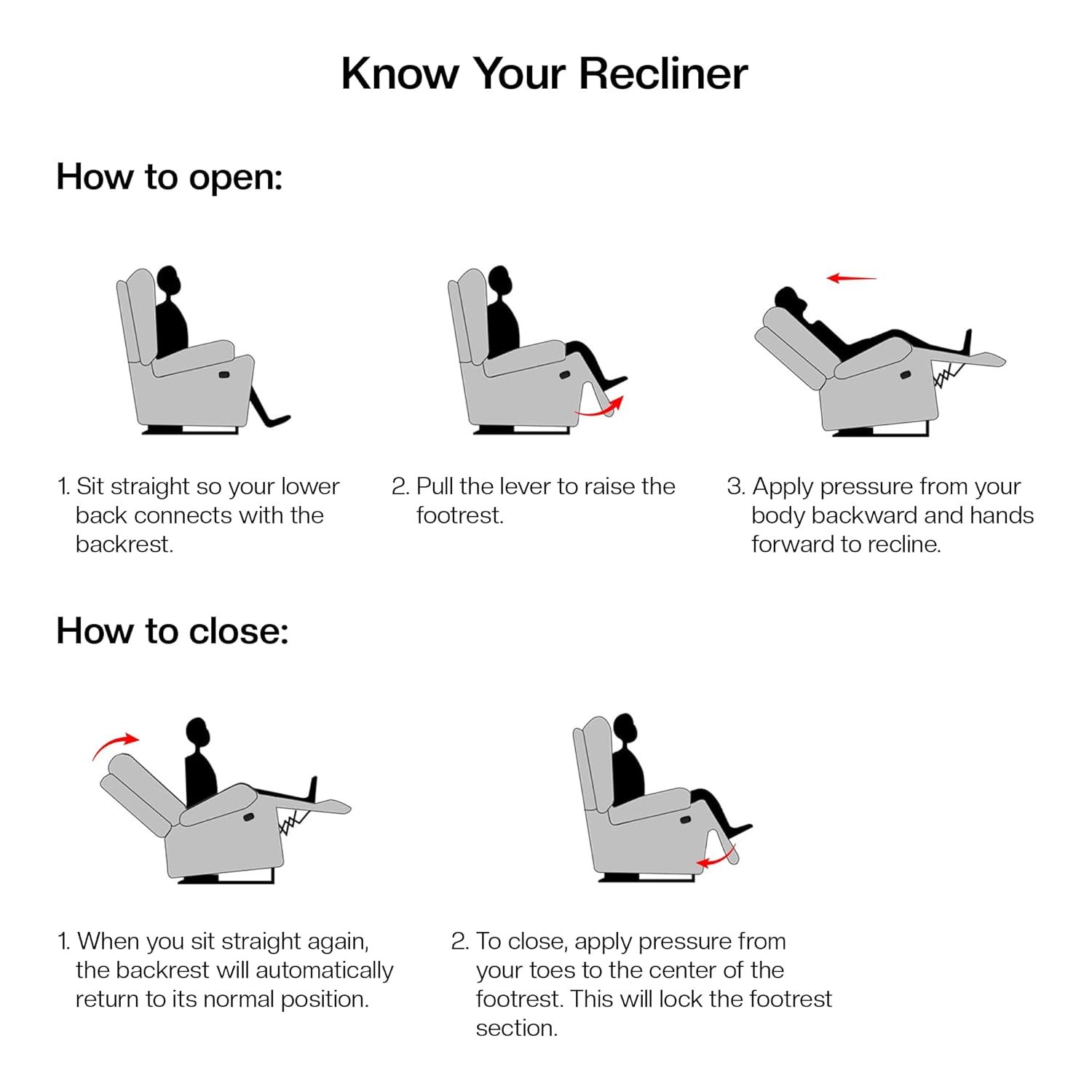 Know Your Recliner

How to open:

1. Sit straight so your lower back connects with the backrest.

2. Pull the lever to raise the footrest.

3. Apply pressure from your body backward and hands forward to recline.

How to close:

1. When you sit straight again, the backrest will automatically return to its normal position.

2. To close, apply pressure from your toes to the center of the footrest. This will lock the footrest section.