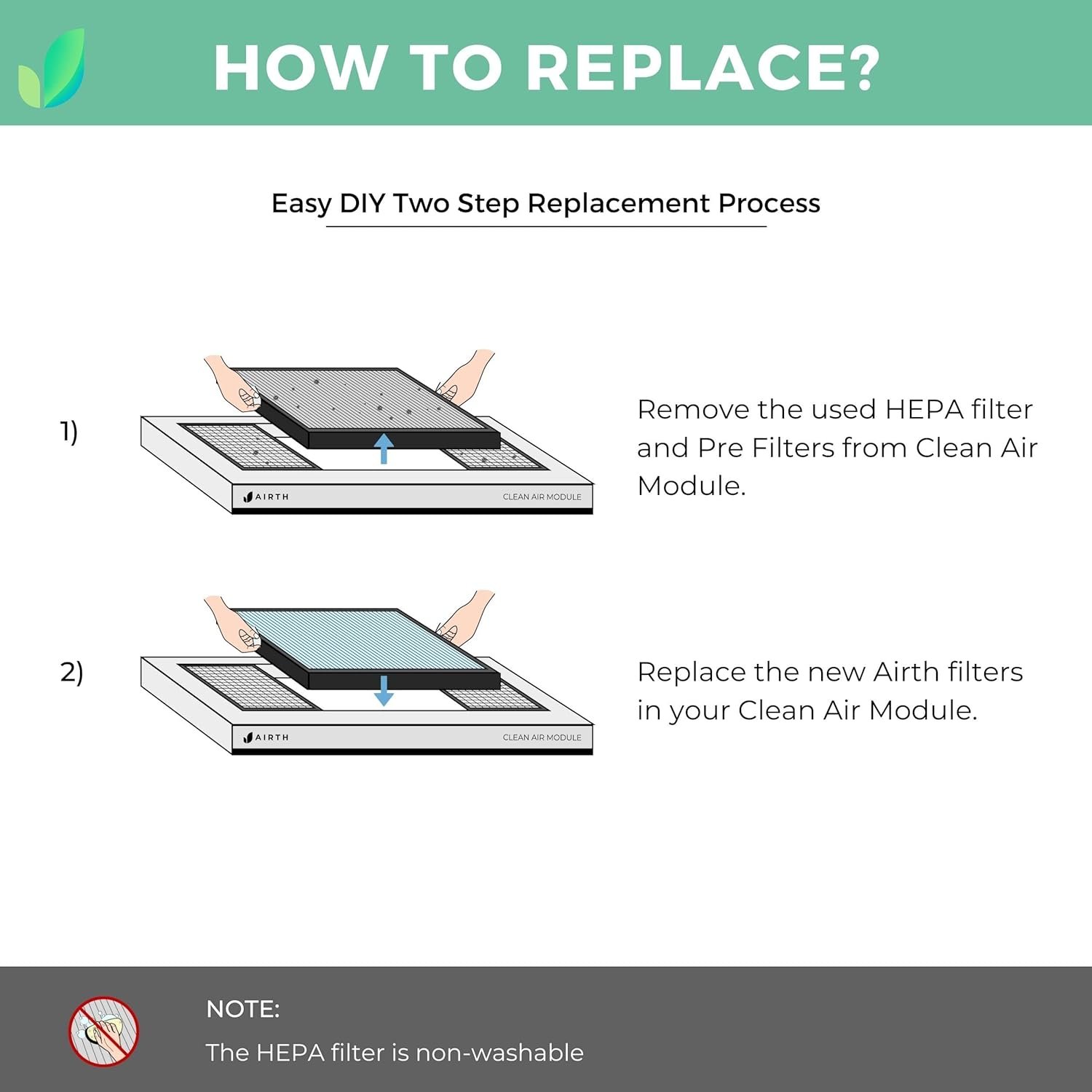 HOW TO REPLACE?

Easy DIY Two Step Replacement Process

1)

AIRTH

CLEAN AIR MODULE

Remove the used HEPA filter and Pre Filters from Clean Air Module.

2)

AIRTH

CLEAN AIR MODULE

Replace the new Airth filters in your Clean Air Module.

NOTE:

The HEPA filter is non-washable