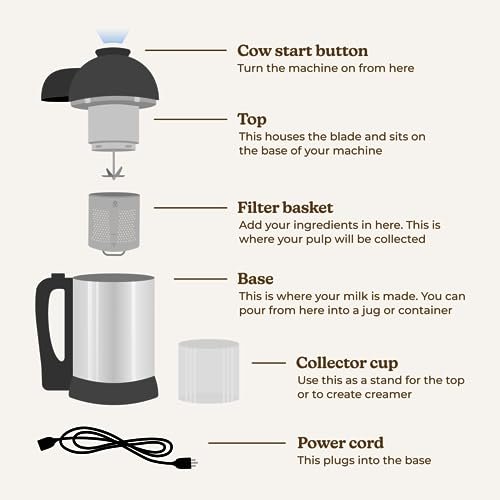 Cow start button
Turn the machine on from here

Top
This houses the blade and sits on the base of your machine

Filter basket
Add your ingredients in here. This is where your pulp will be collected

Base
This is where your milk is made. You can pour from here into a jug or container

Collector cup
Use this as a stand for the top or to create creamer

Power cord
This plugs into the base