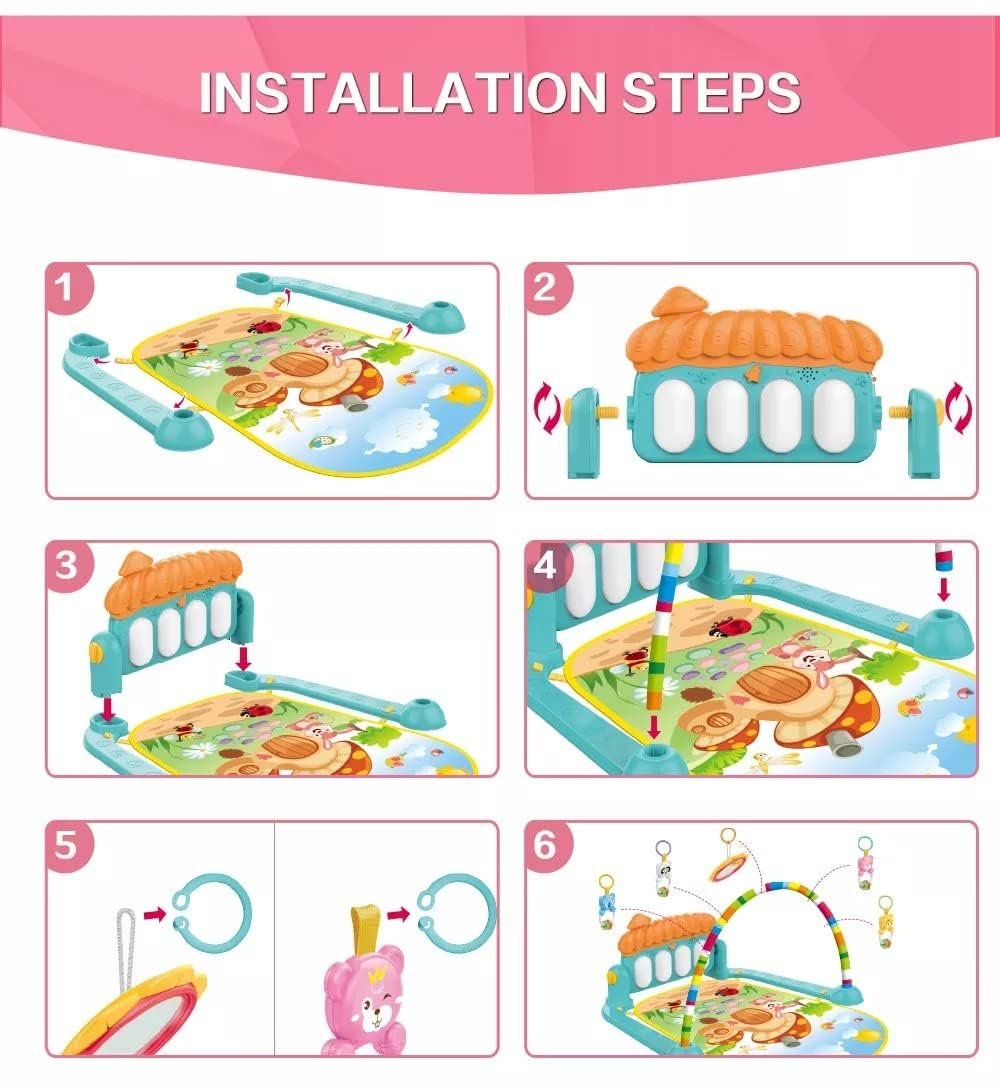 INSTALLATION STEPS

1

2

3

4

5

6