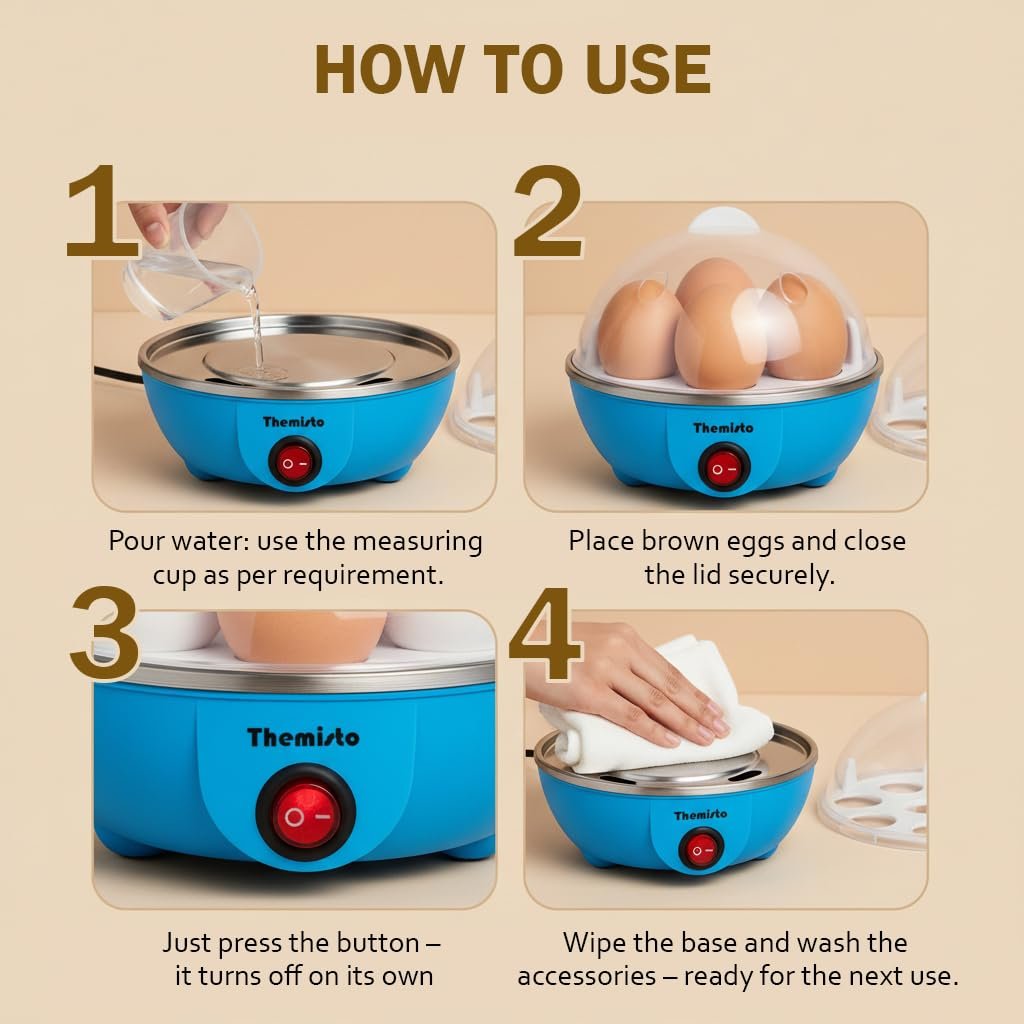 HOW TO USE

1

Themisto

Pour water: use the measuring cup as per requirement.

2

Themisto

Place brown eggs and close the lid securely.

3

Themisto

Just press the button – it turns off on its own

4

Themisto

Wipe the base and wash the accessories – ready for the next use.