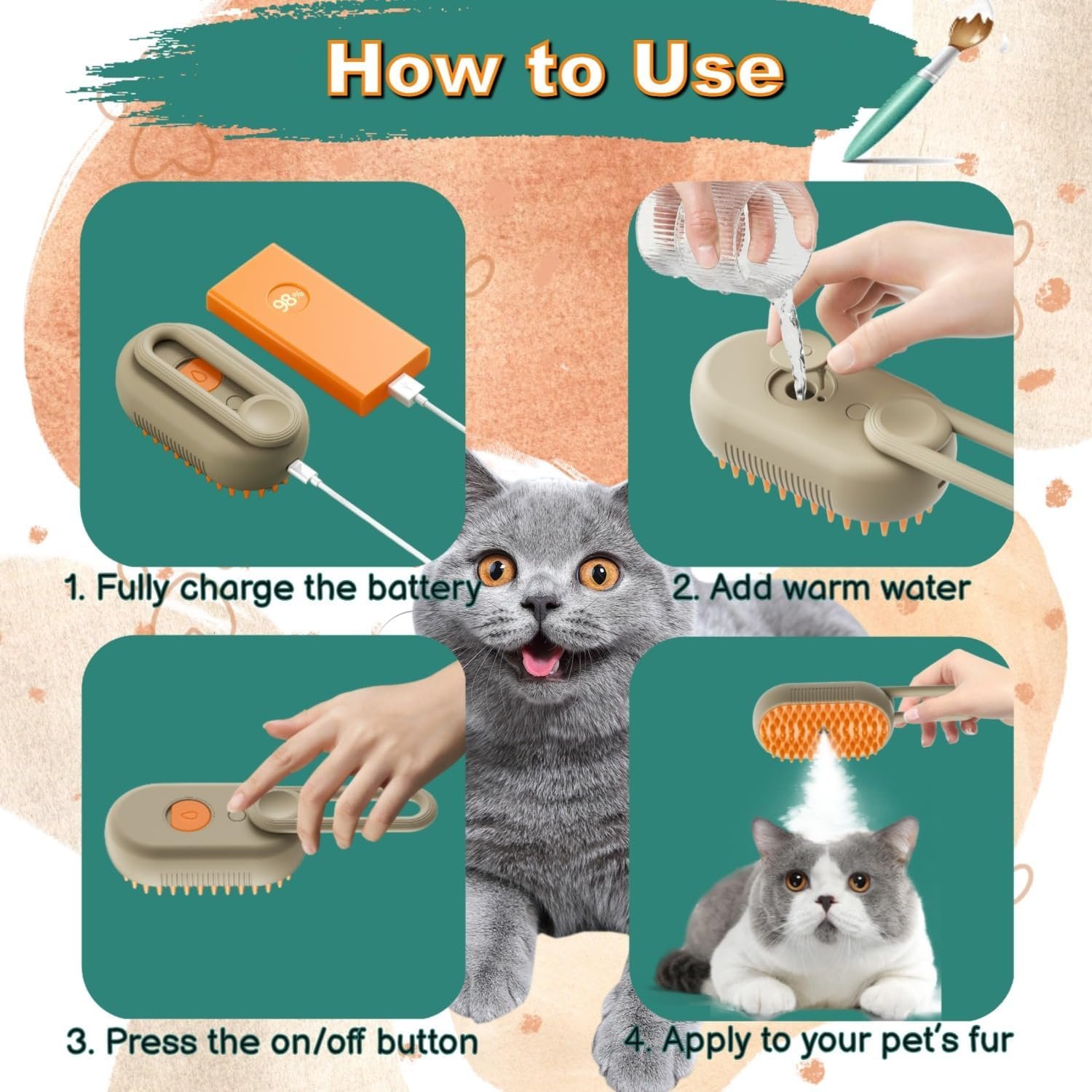 How to Use

98%

1. Fully charge the battery

2. Add warm water

3. Press the on/off button

4. Apply to your pet's fur