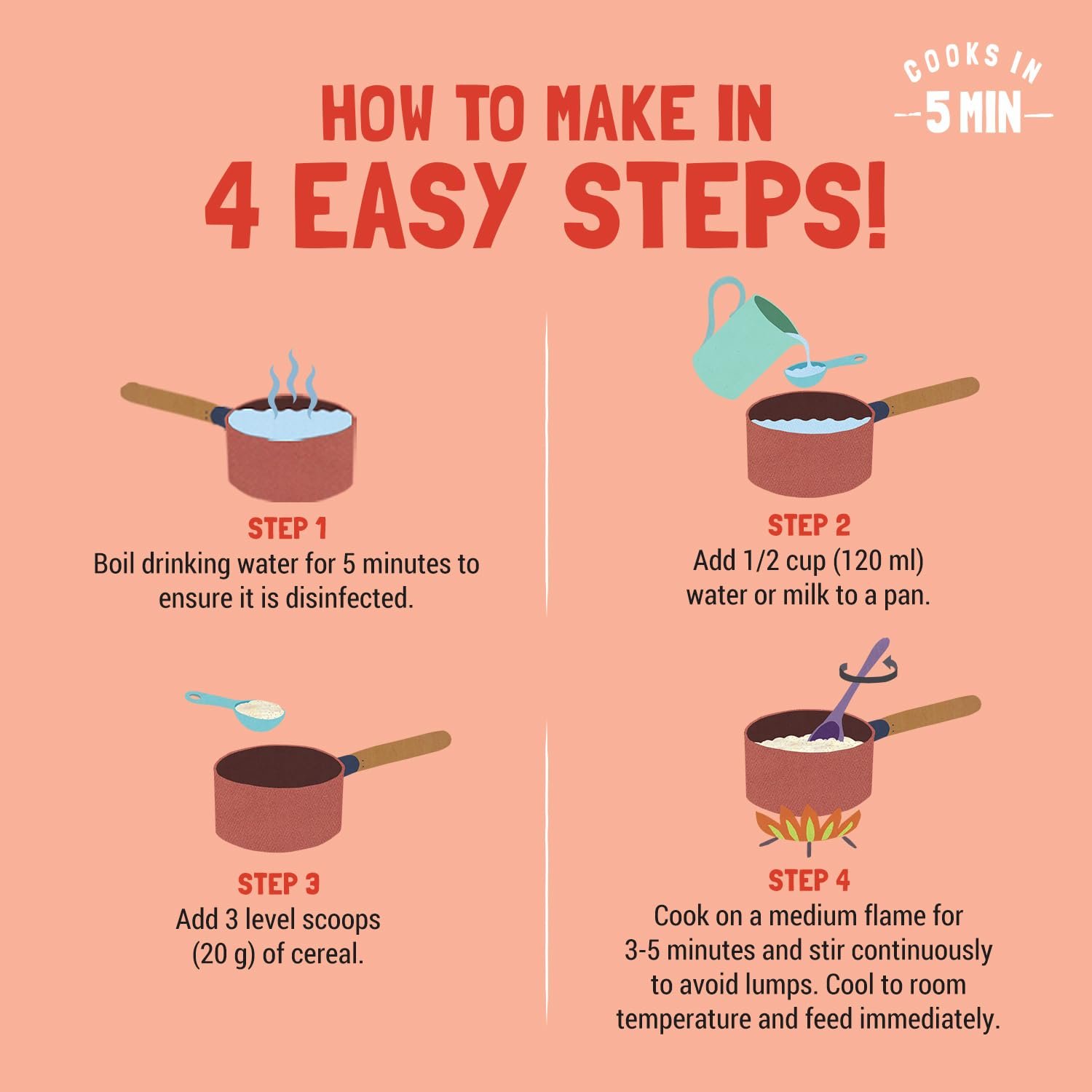 COOKS IN
5 MIN

HOW TO MAKE IN
4 EASY STEPS!

STEP 1
Boil drinking water for 5 minutes to ensure it is disinfected.

STEP 2
Add 1/2 cup (120 ml) water or milk to a pan.

STEP 3
Add 3 level scoops (20 g) of cereal.

STEP 4
Cook on a medium flame for 3-5 minutes and stir continuously to avoid lumps. Cool to room temperature and feed immediately.