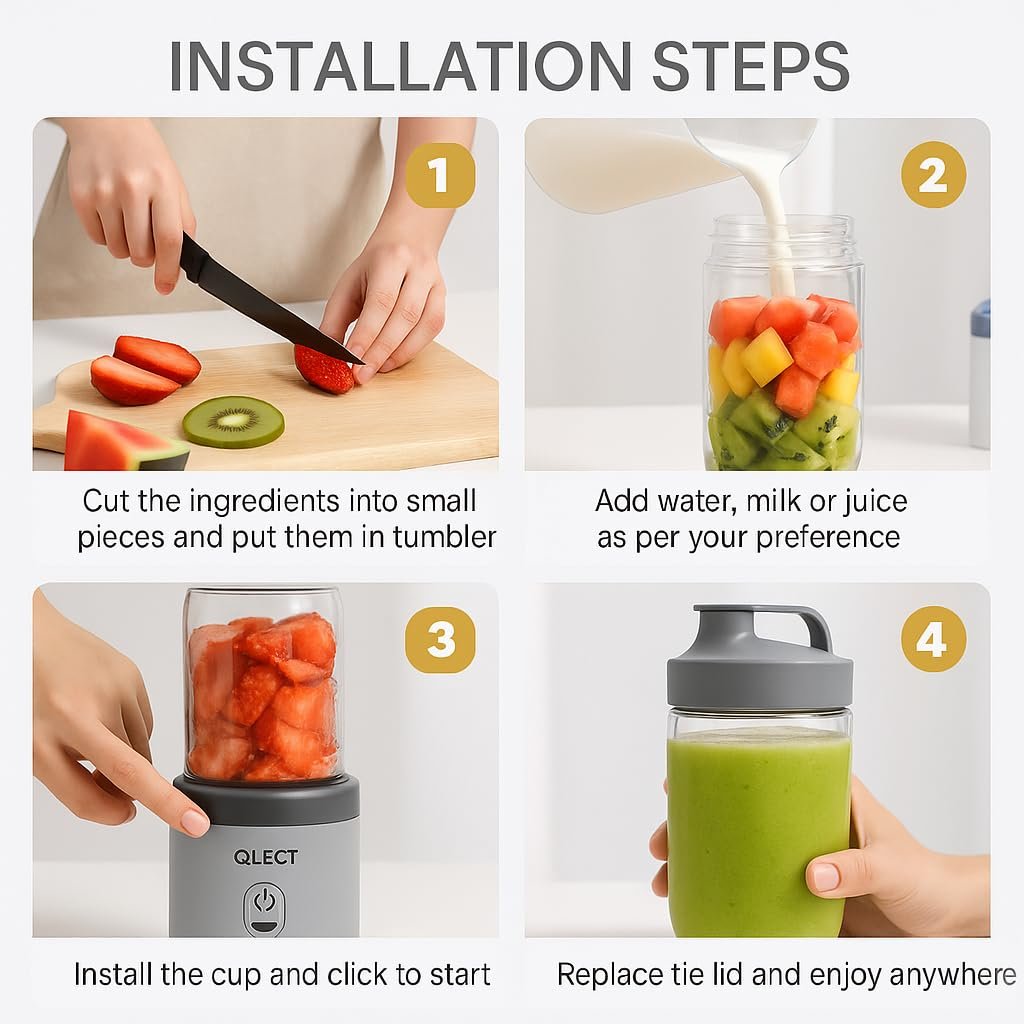 INSTALLATION STEPS

1

Cut the ingredients into small pieces and put them in tumbler

2

Add water, milk or juice as per your preference

3

QLECT

Install the cup and click to start

4

Replace tie lid and enjoy anywhere