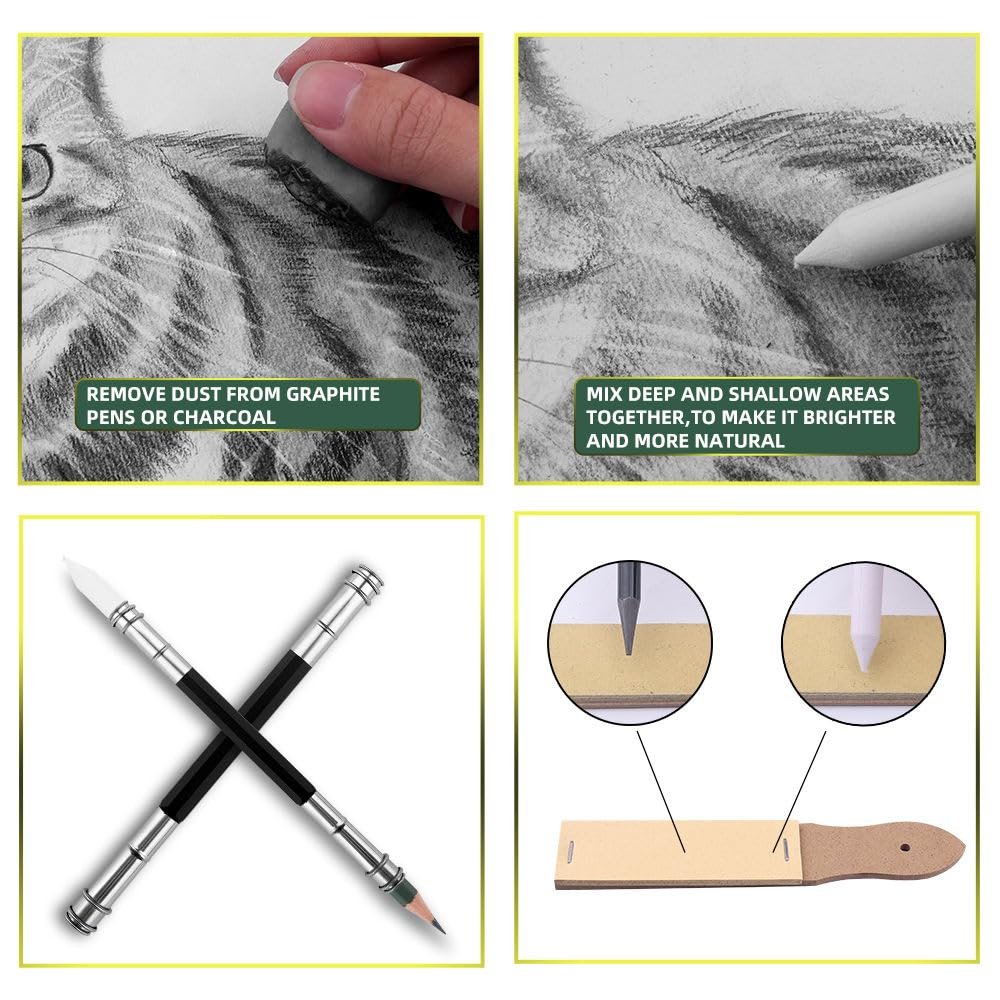 REMOVE DUST FROM GRAPHITE PENS OR CHARCOAL

MIX DEEP AND SHALLOW AREAS TOGETHER,TO MAKE IT BRIGHTER AND MORE NATURAL