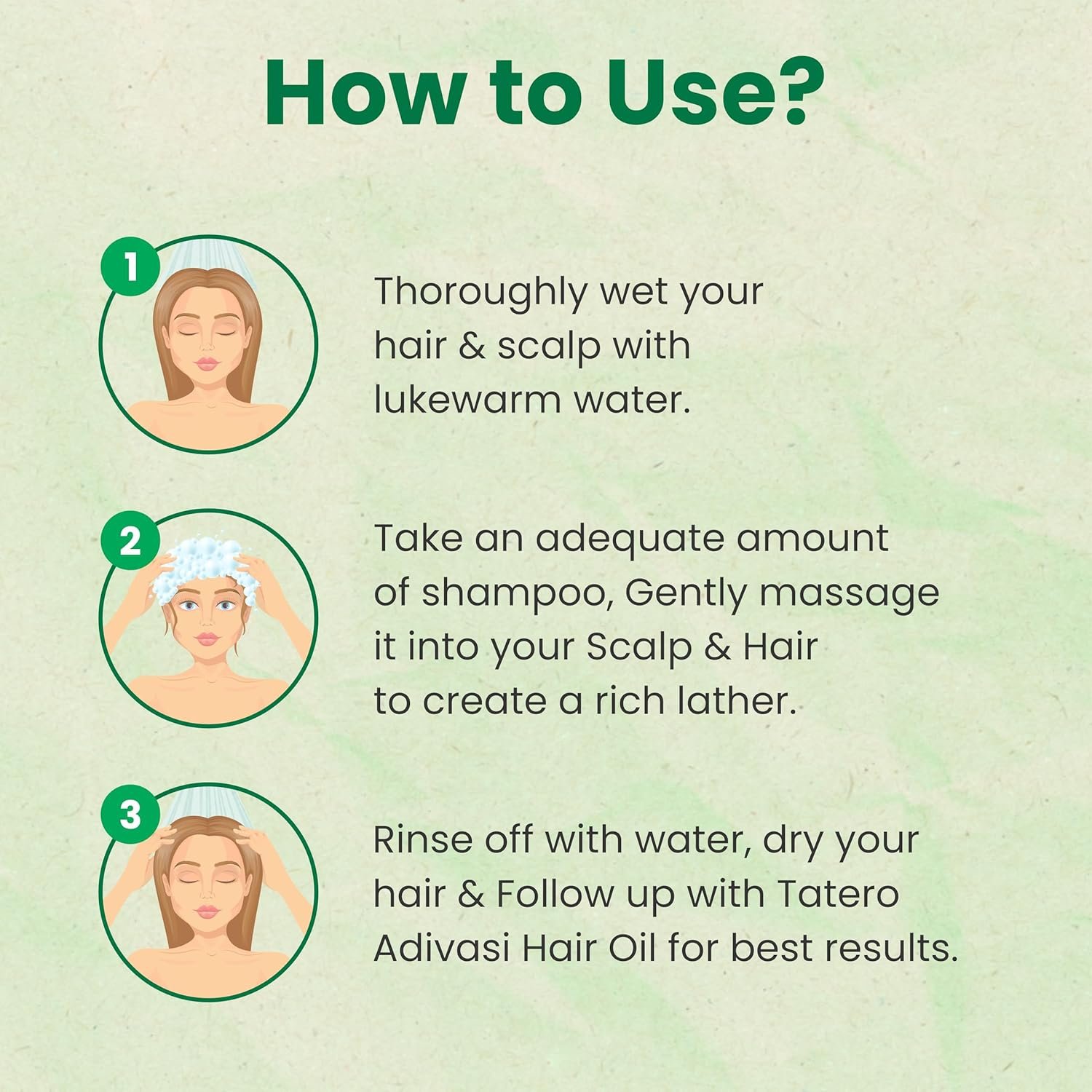 How to Use?

1

Thoroughly wet your hair & scalp with lukewarm water.

2

Take an adequate amount of shampoo, Gently massage it into your Scalp & Hair to create a rich lather.

3

Rinse off with water, dry your hair & Follow up with Tatero Adivasi Hair Oil for best results.