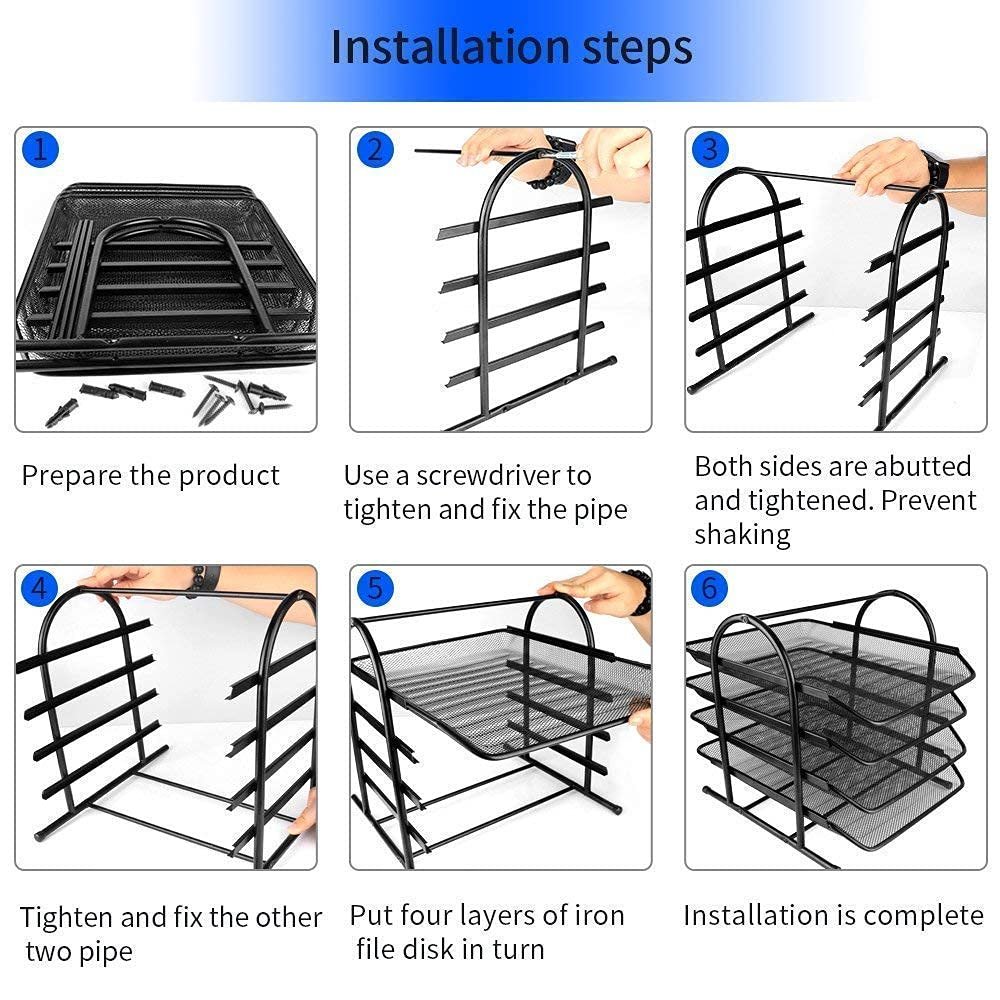 Installation steps

1

Prepare the product

2

Use a screwdriver to tighten and fix the pipe

3

Both sides are abutted and tightened. Prevent shaking

4

Tighten and fix the other two pipe

5

Put four layers of iron file disk in turn

6

Installation is complete