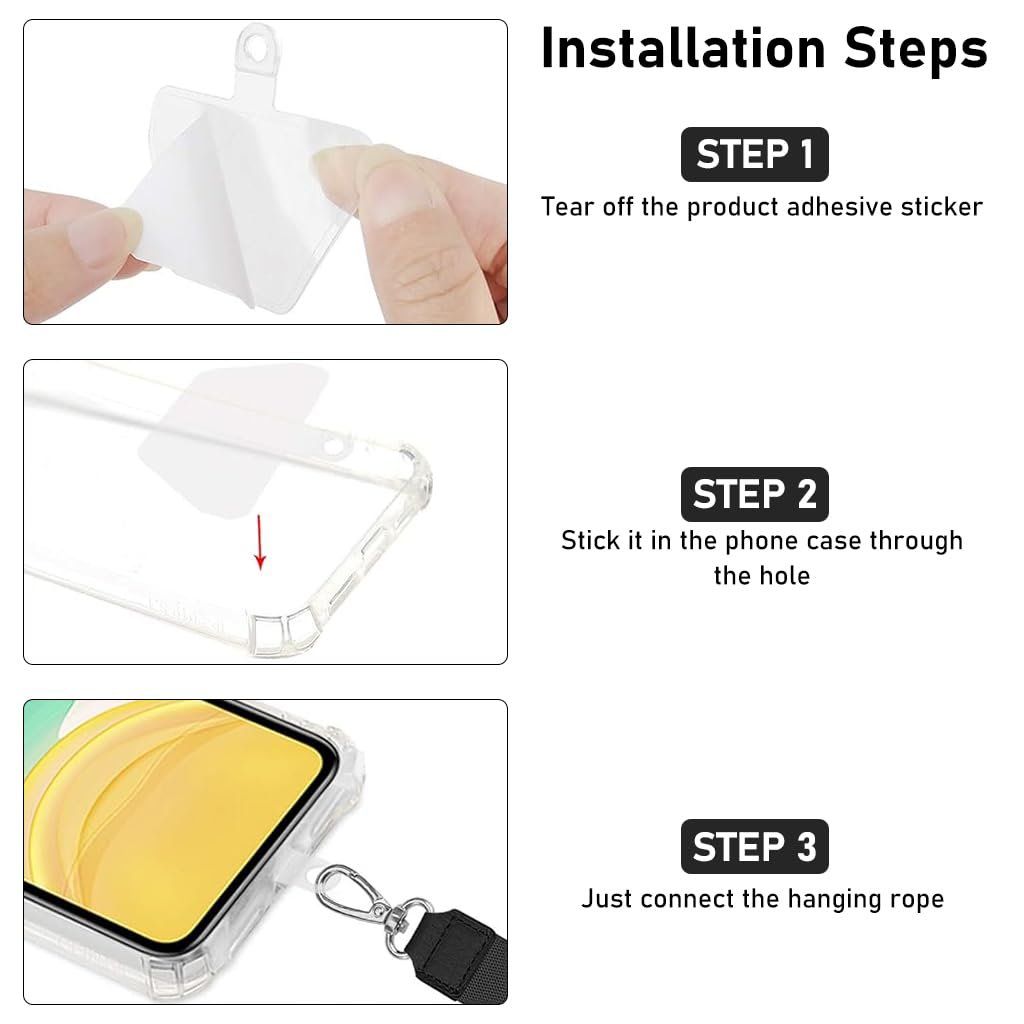 Installation Steps

STEP 1

Tear off the product adhesive sticker

STEP 2

Stick it in the phone case through the hole

STEP 3

Just connect the hanging rope