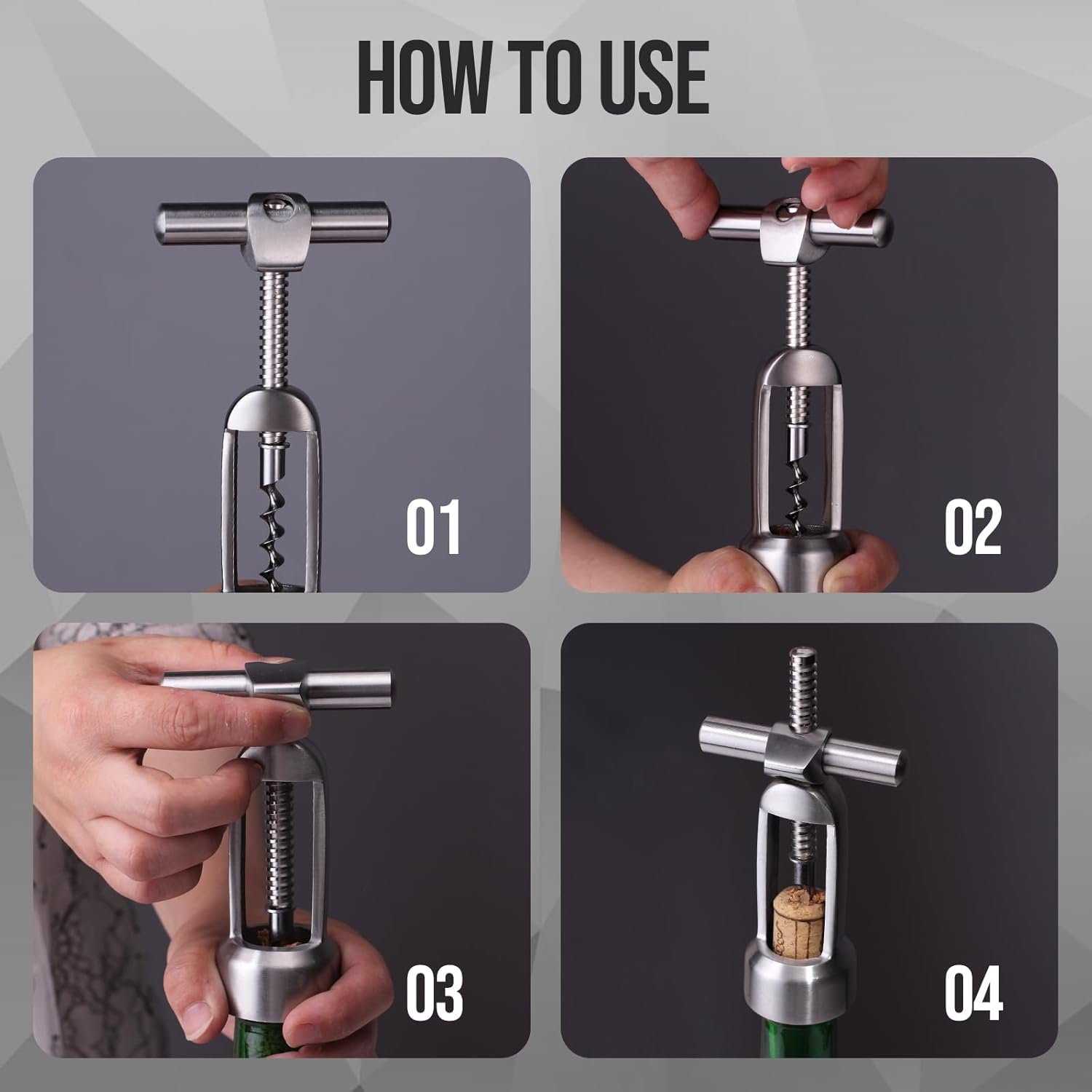 HOW TO USE

01

02

03

04