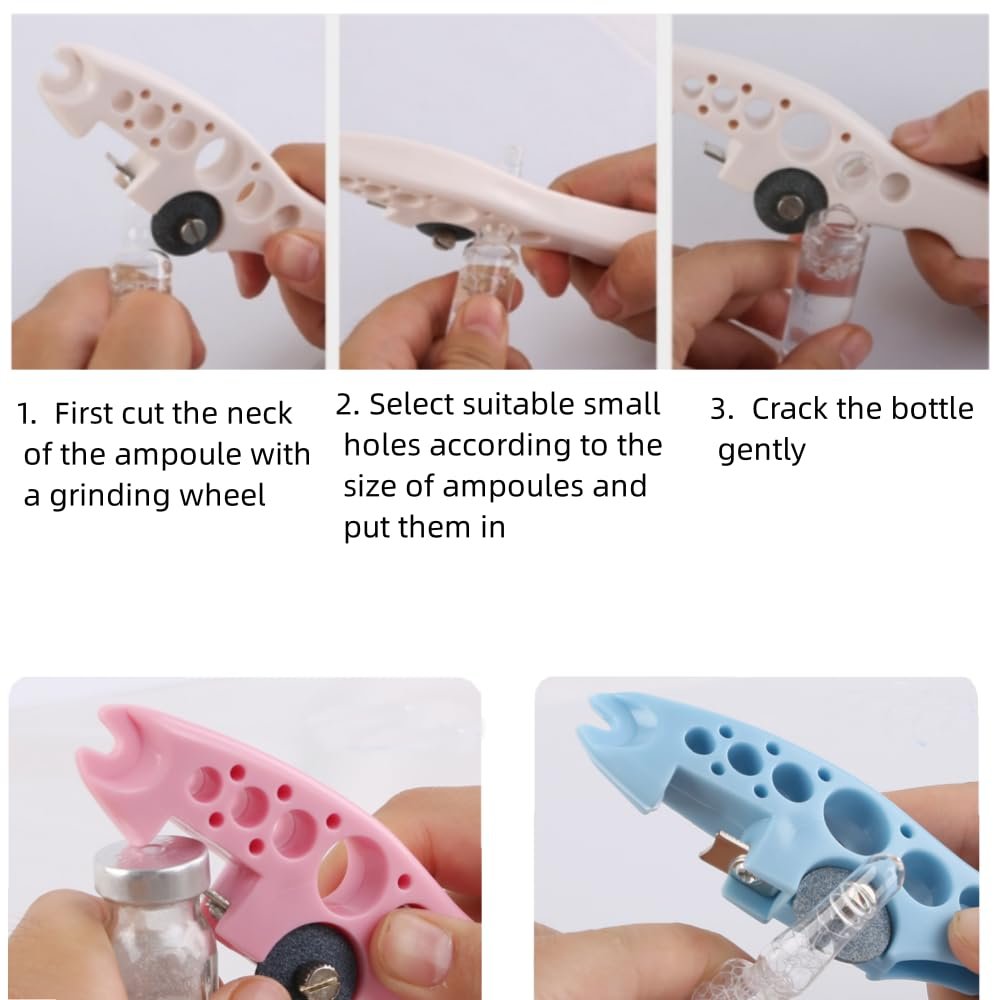 1. First cut the neck of the ampoule with a grinding wheel

2. Select suitable small holes according to the size of ampoules and put them in

3. Crack the bottle gently