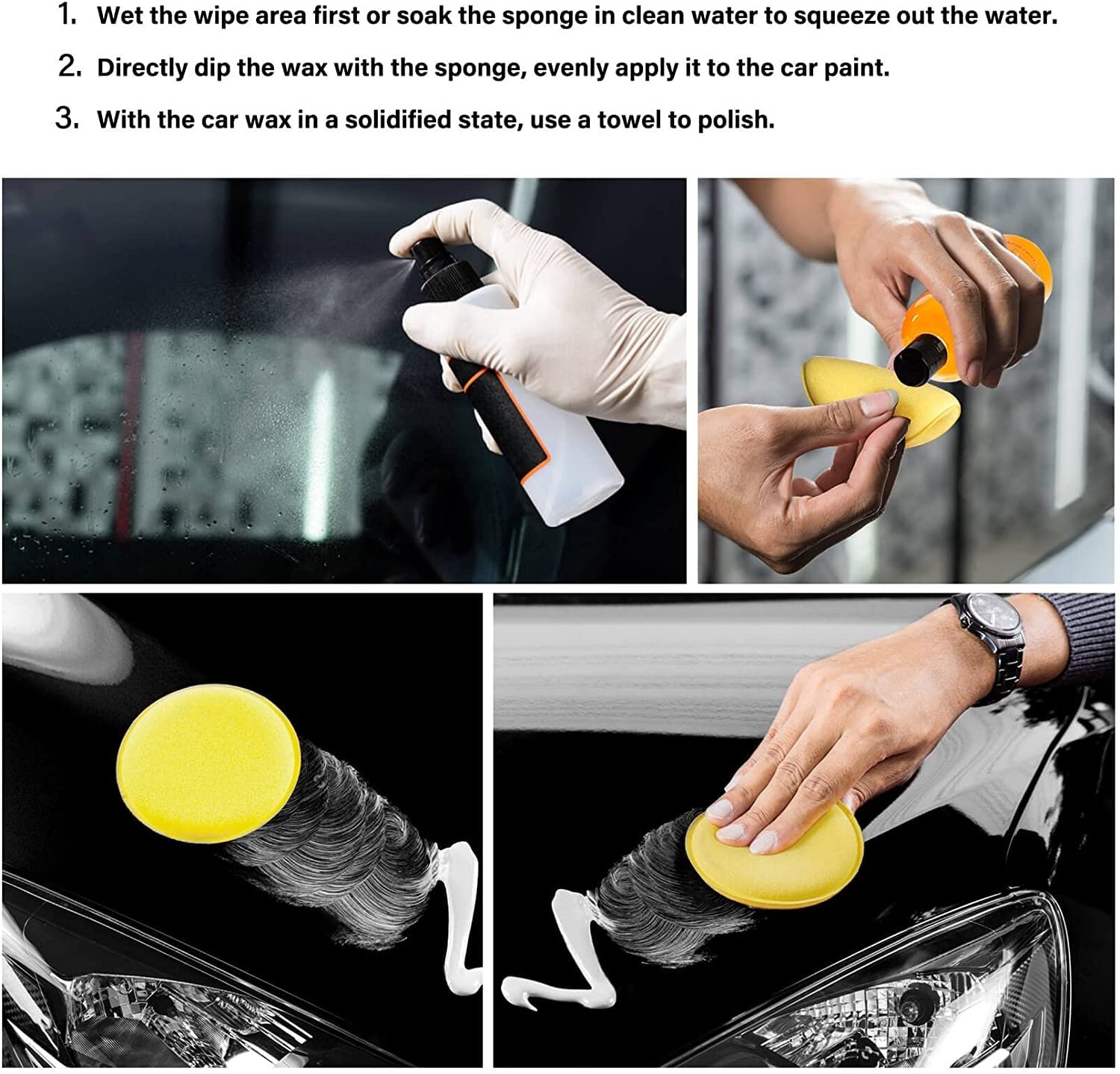 1. Wet the wipe area first or soak the sponge in clean water to squeeze out the water.

2. Directly dip the wax with the sponge, evenly apply it to the car paint.

3. With the car wax in a solidified state, use a towel to polish.