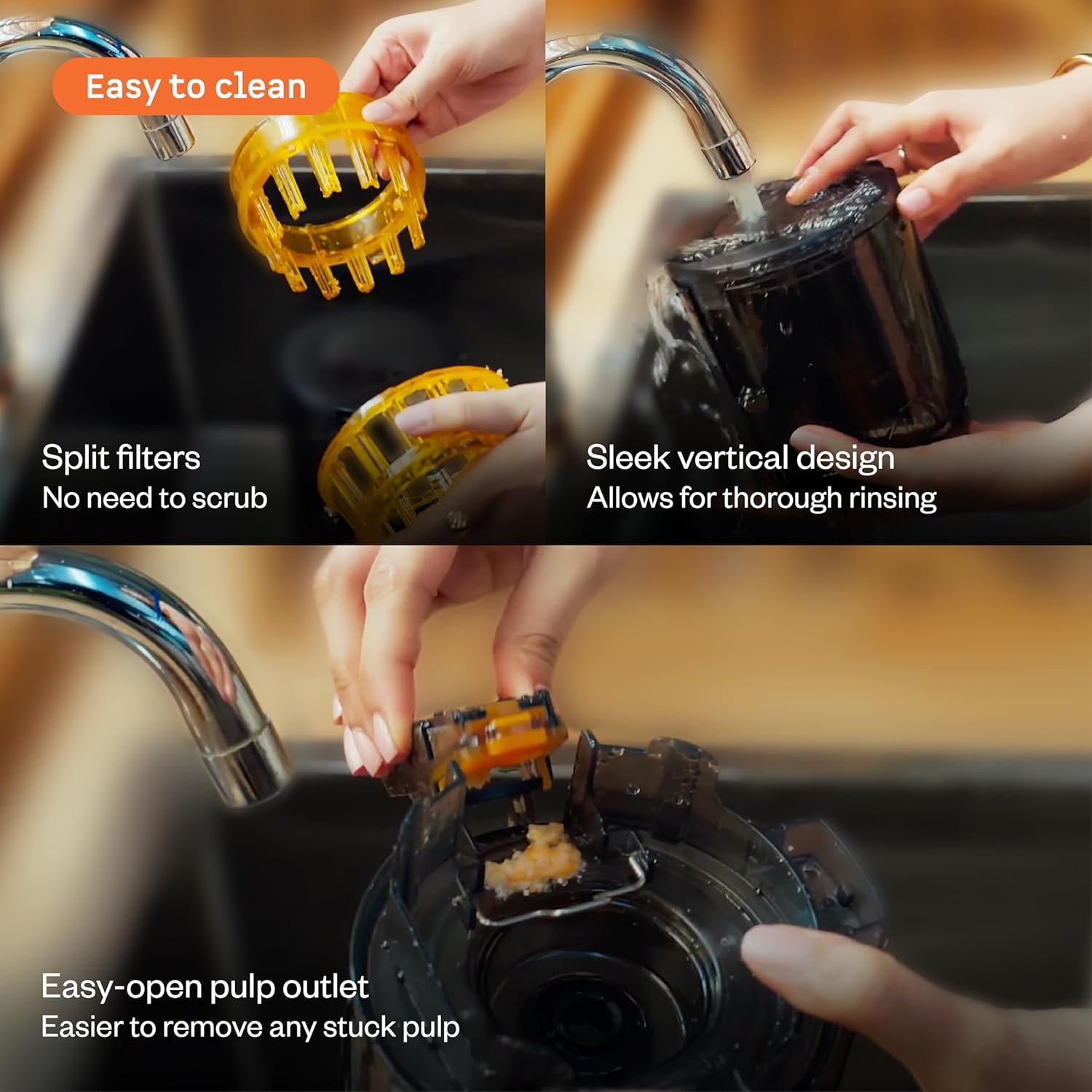 Easy to clean

Split filters
No need to scrub

Sleek vertical design
Allows for thorough rinsing

Easy-open pulp outlet
Easier to remove any stuck pulp