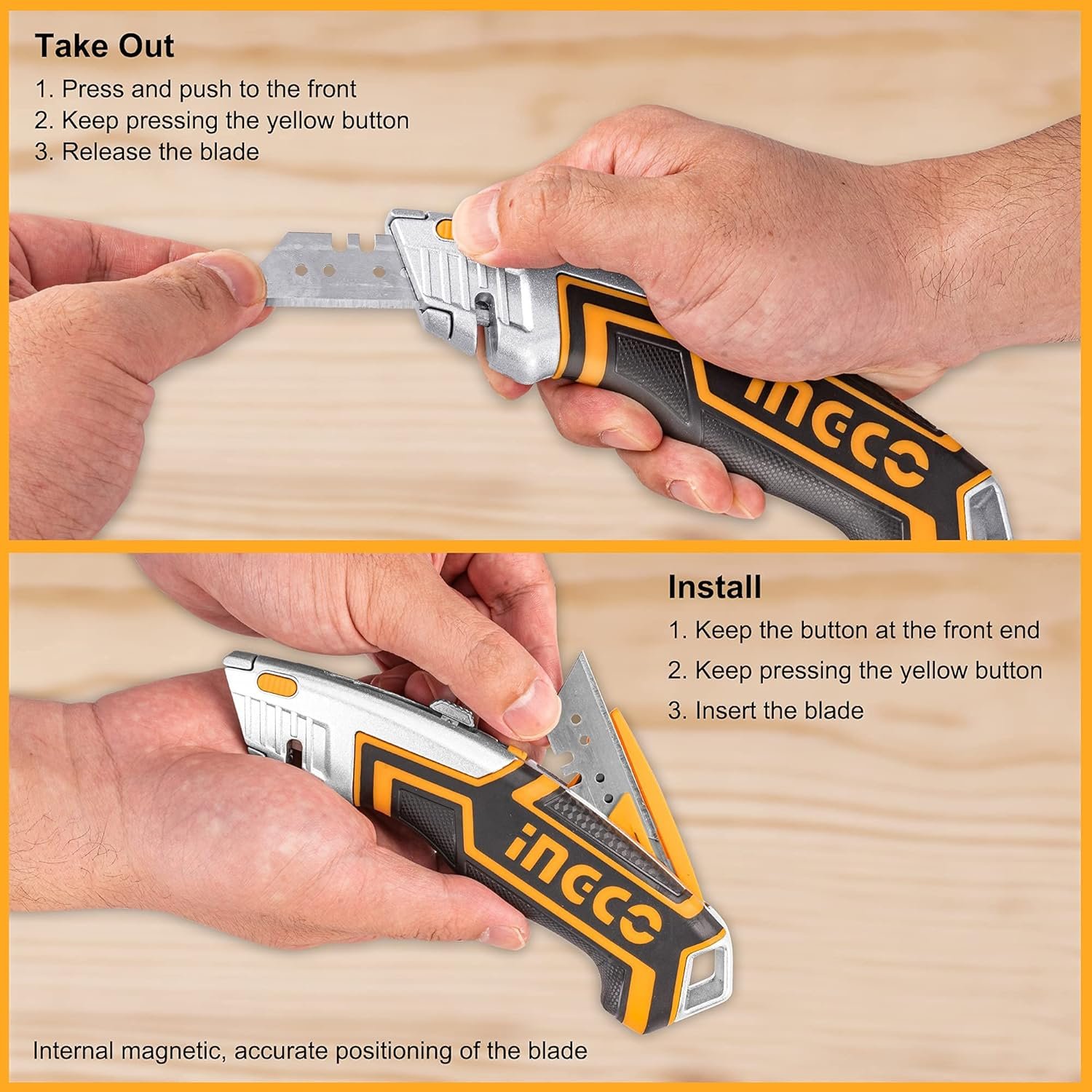 Take Out
1. Press and push to the front
2. Keep pressing the yellow button
3. Release the blade

INGCO

Install
1. Keep the button at the front end
2. Keep pressing the yellow button
3. Insert the blade

INGCO

Internal magnetic, accurate positioning of the blade