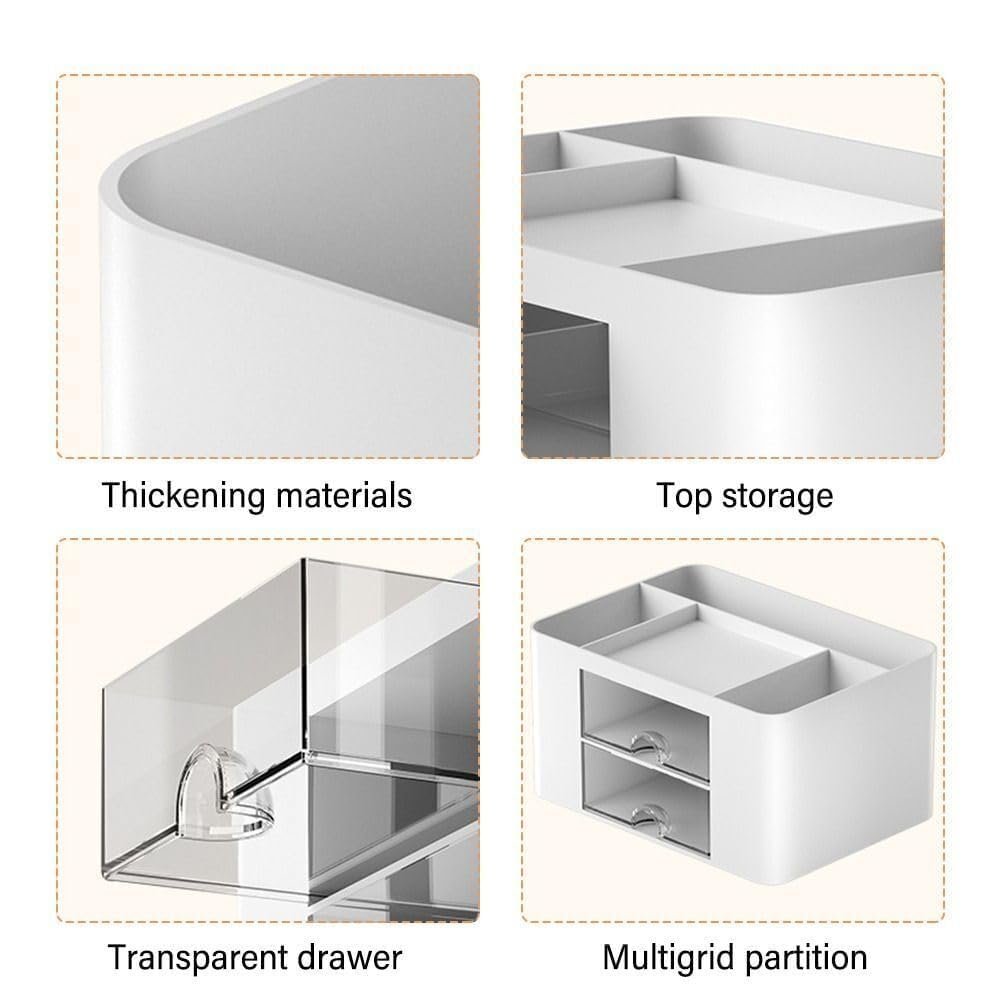 Thickening materials

Top storage

Transparent drawer

Multigrid partition