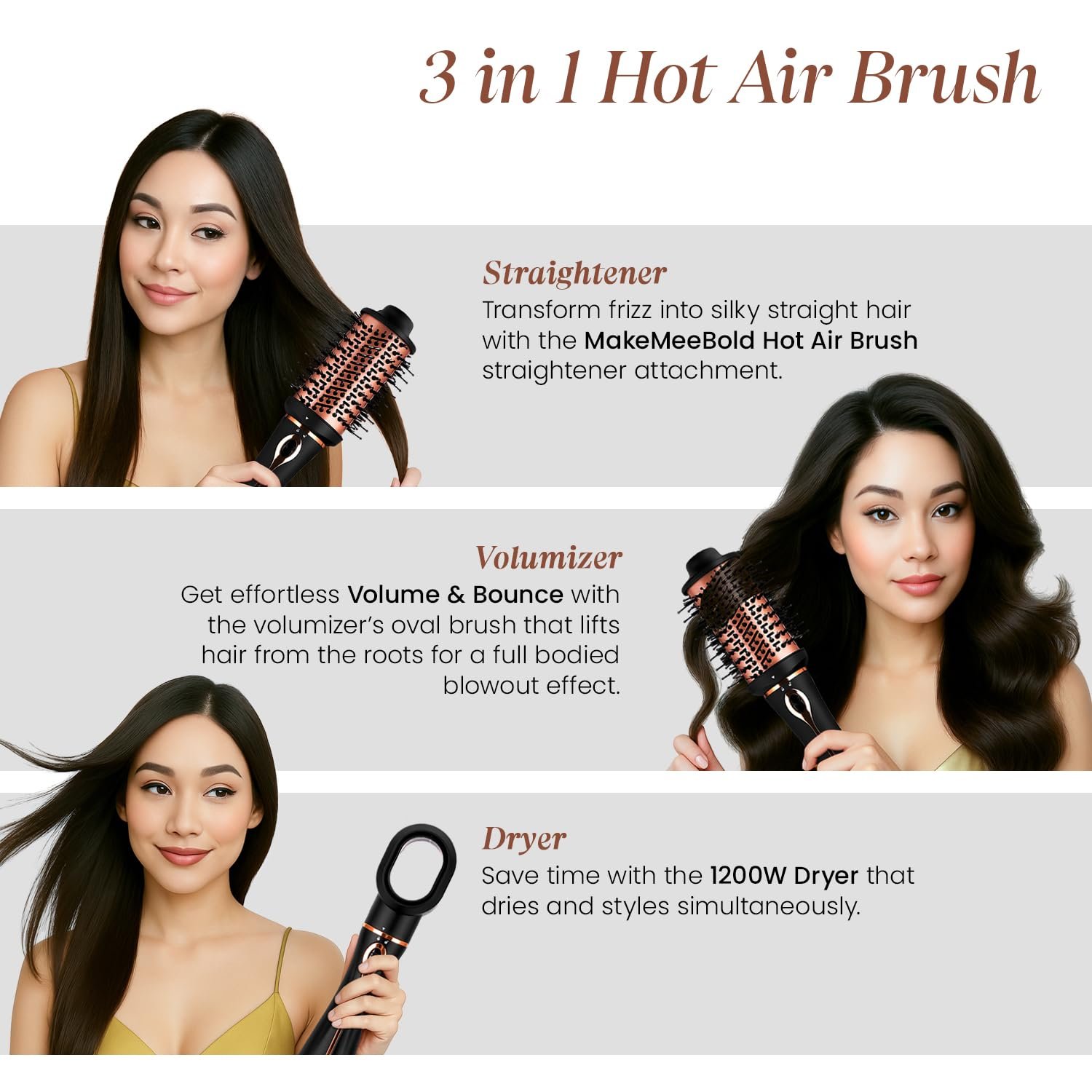 3 in 1 Hot Air Brush

Straightener
Transform frizz into silky straight hair with the MakeMeeBold Hot Air Brush straightener attachment.

Volumizer
Get effortless Volume & Bounce with the volumizer's oval brush that lifts hair from the roots for a full bodied blowout effect.

Dryer
Save time with the 1200W Dryer that dries and styles simultaneously.