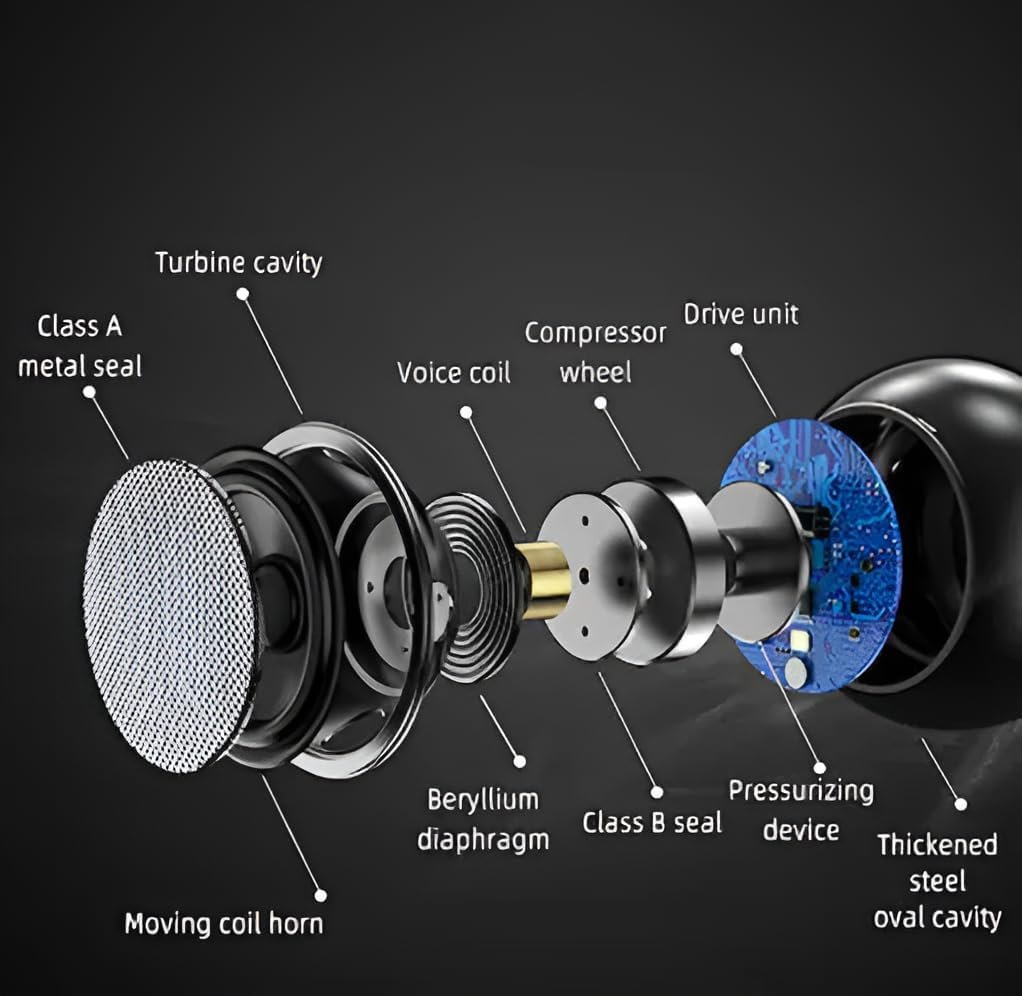 Turbine cavity

Class A metal seal

Voice coil

Compressor wheel

Drive unit

Beryllium diaphragm

Class B seal

Pressurizing device

Thickened steel oval cavity

Moving coil horn