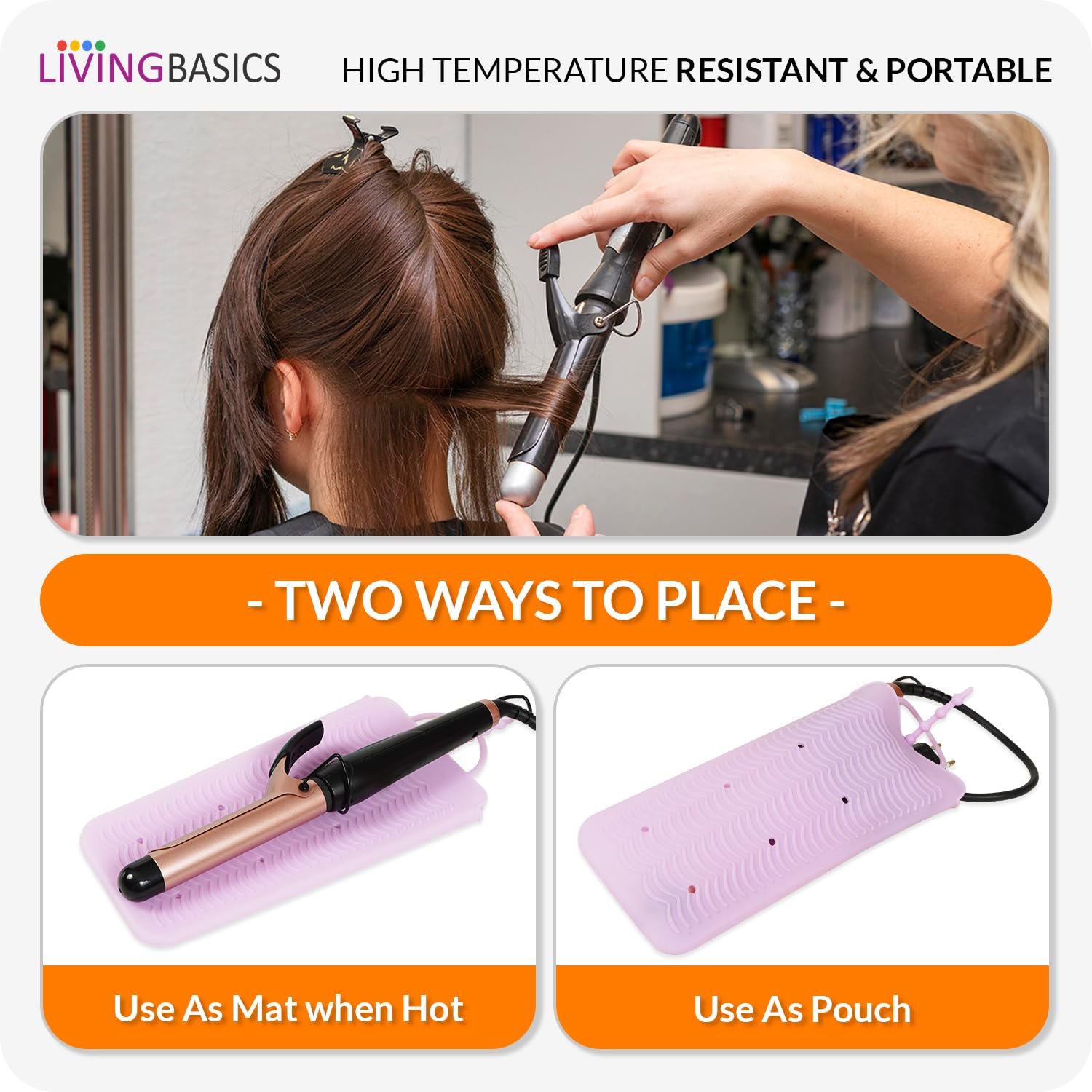 LIVINGBASICS

HIGH TEMPERATURE RESISTANT & PORTABLE

- TWO WAYS TO PLACE -

Use As Mat when Hot

Use As Pouch