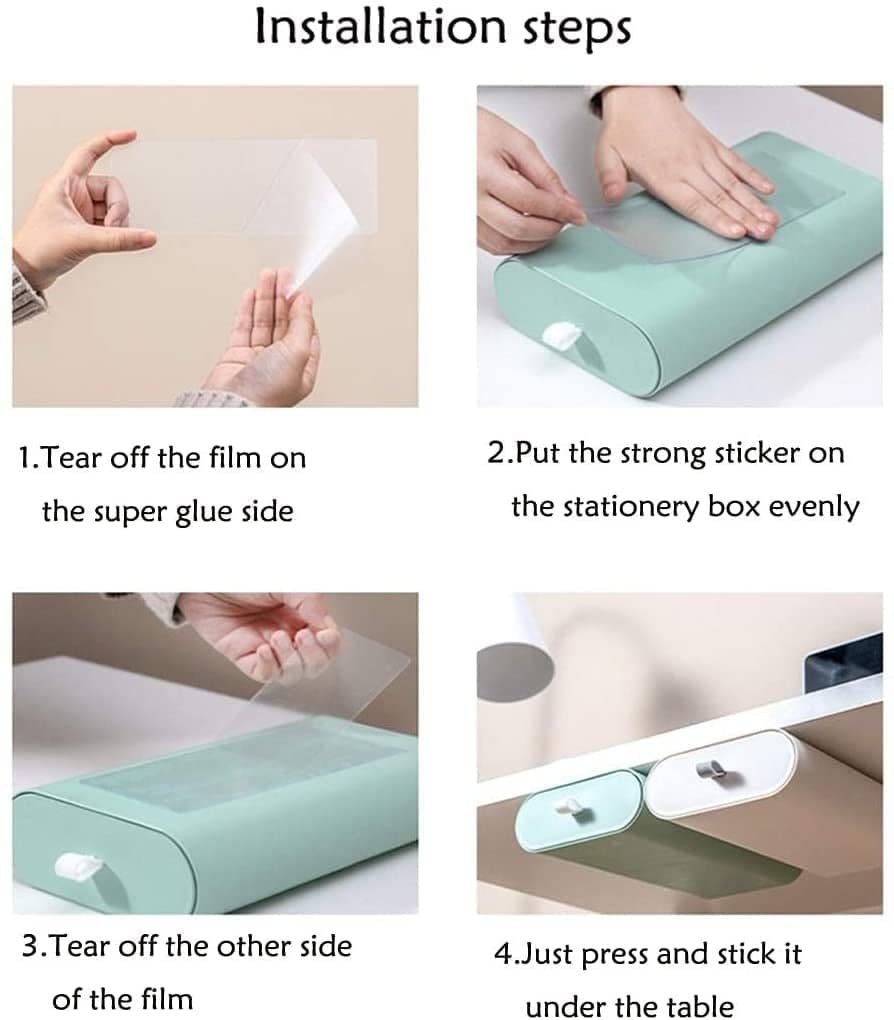 Installation steps

1.Tear off the film on the super glue side

2.Put the strong sticker on the stationery box evenly

3.Tear off the other side of the film

4.Just press and stick it under the table