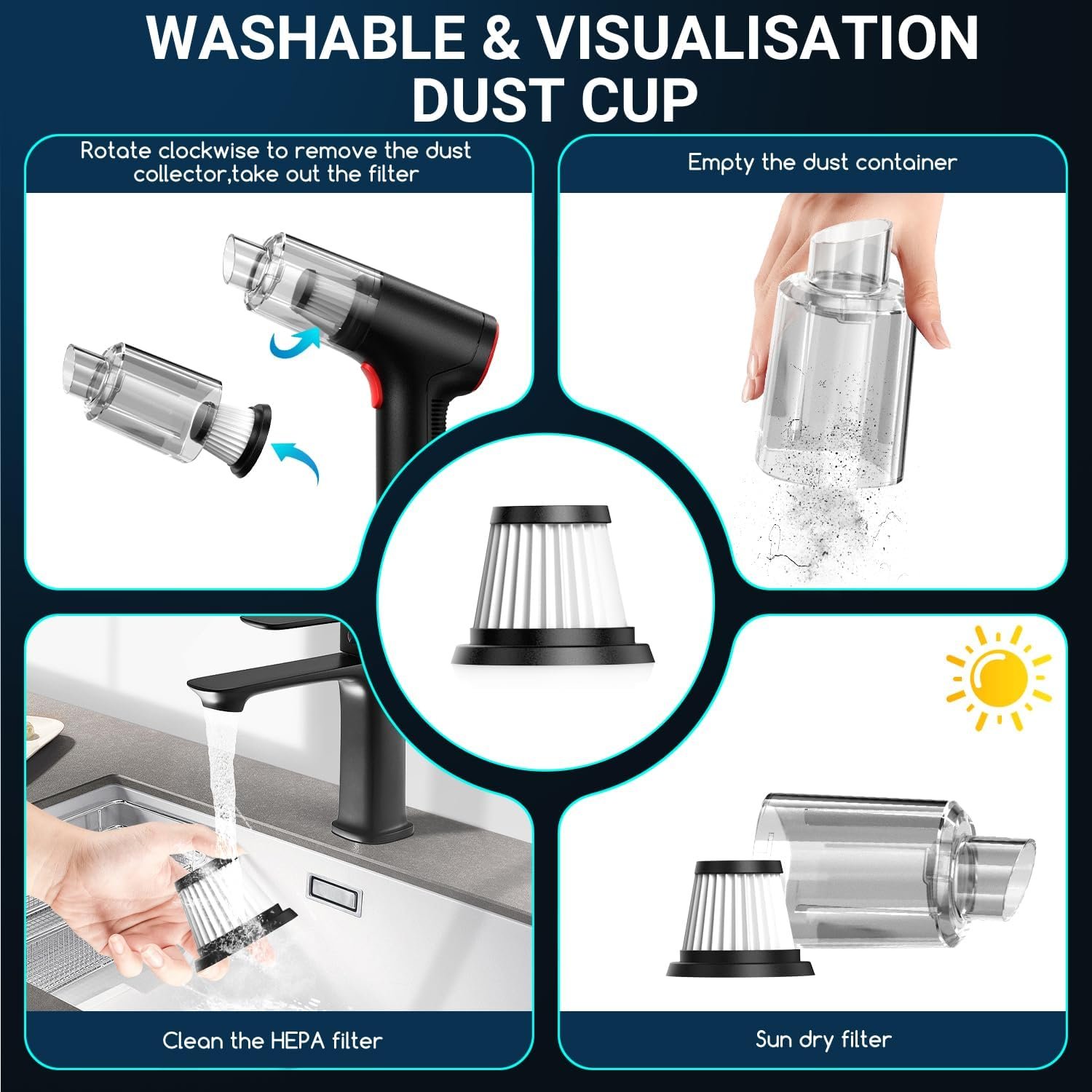 WASHABLE & VISUALISATION DUST CUP

Rotate clockwise to remove the dust collector,take out the filter

Empty the dust container

Clean the HEPA filter

Sun dry filter