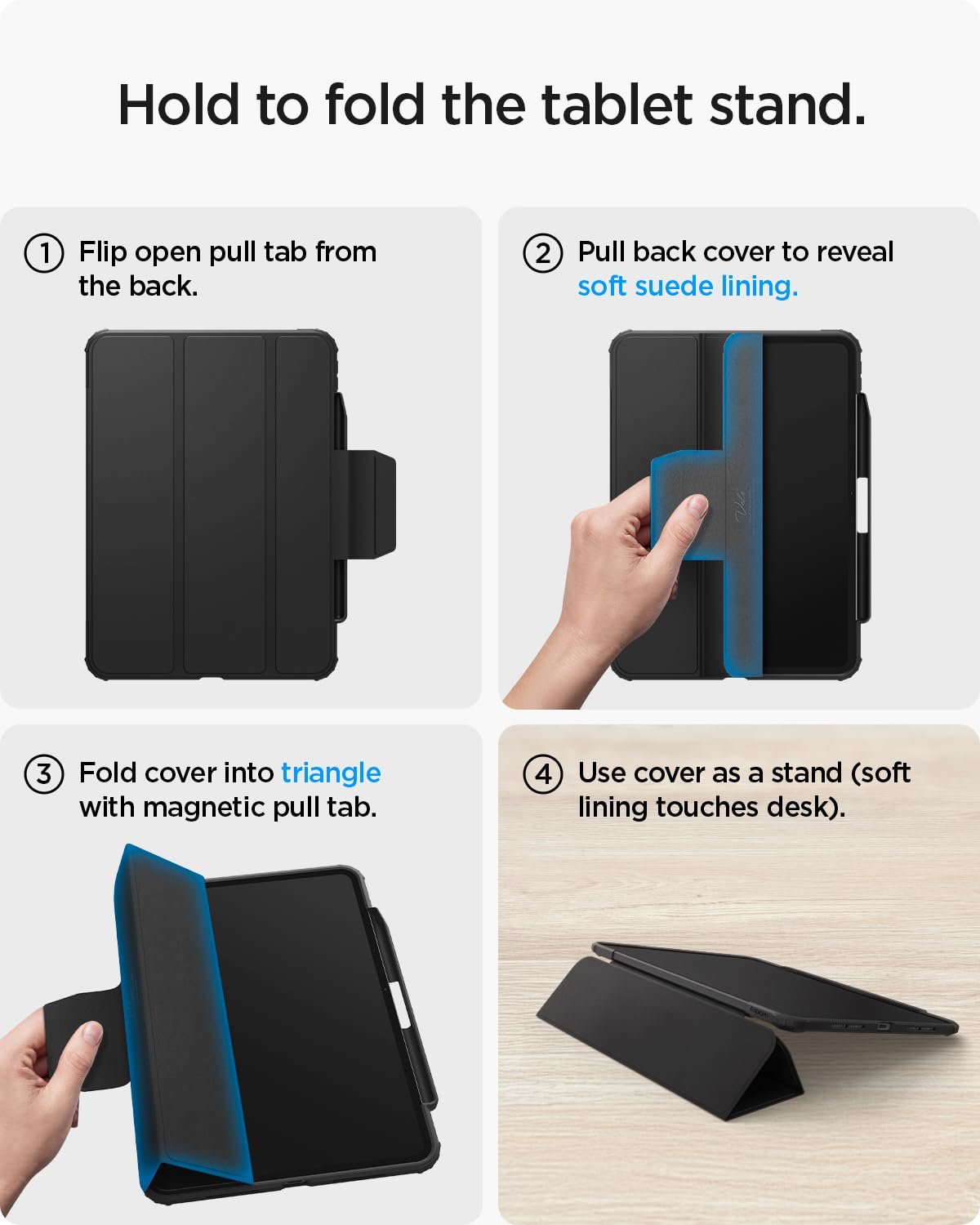 Hold to fold the tablet stand.

① Flip open pull tab from the back.

② Pull back cover to reveal soft suede lining.

③ Fold cover into triangle with magnetic pull tab.

④ Use cover as a stand (soft lining touches desk).