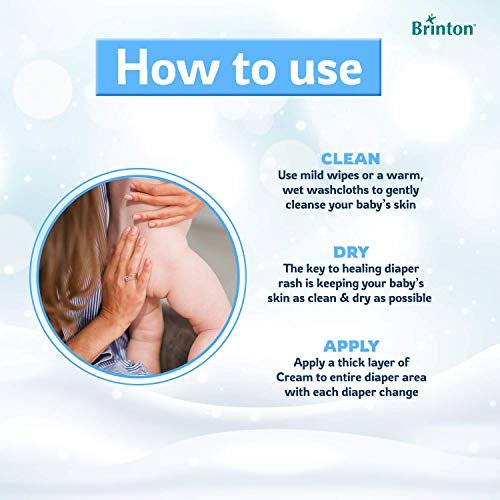 Brinton

How to use

CLEAN
Use mild wipes or a warm, wet washcloths to gently cleanse your baby's skin

DRY
The key to healing diaper rash is keeping your baby's skin as clean & dry as possible

APPLY
Apply a thick layer of Cream to entire diaper area with each diaper change