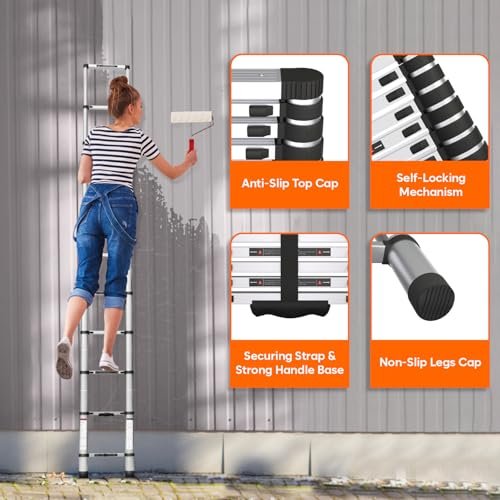 Anti-Slip Top Cap

Self-Locking Mechanism

Securing Strap & Strong Handle Base

Non-Slip Legs Cap