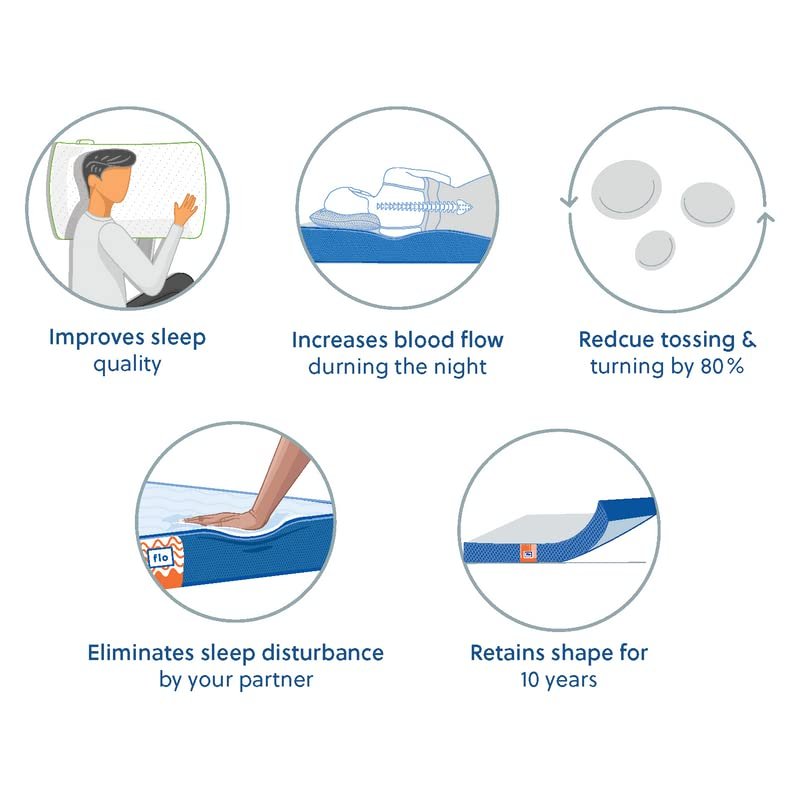 Improves sleep quality

Increases blood flow durning the night

Redcue tossing & turning by 80%

flo

Eliminates sleep disturbance by your partner

Retains shape for 10 years