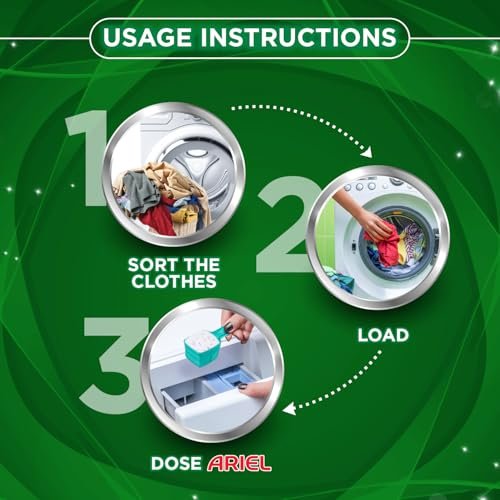 USAGE INSTRUCTIONS

1

SORT THE CLOTHES

2

LOAD

3

DOSE ARIEL