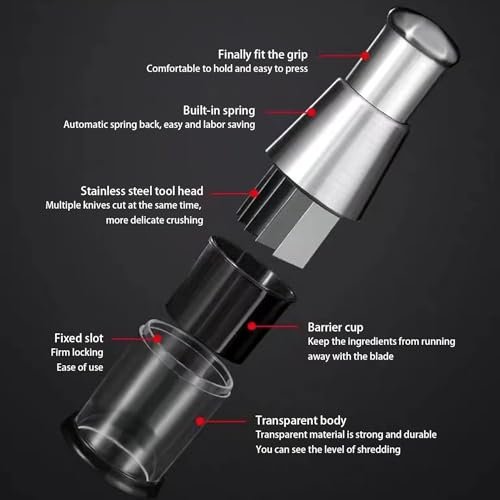 Finally fit the grip
Comfortable to hold and easy to press

Built-in spring
Automatic spring back, easy and labor saving

Stainless steel tool head
Multiple knives cut at the same time, more delicate crushing

Barrier cup
Keep the ingredients from running away with the blade

Fixed slot
Firm locking
Ease of use

Transparent body
Transparent material is strong and durable
You can see the level of shredding