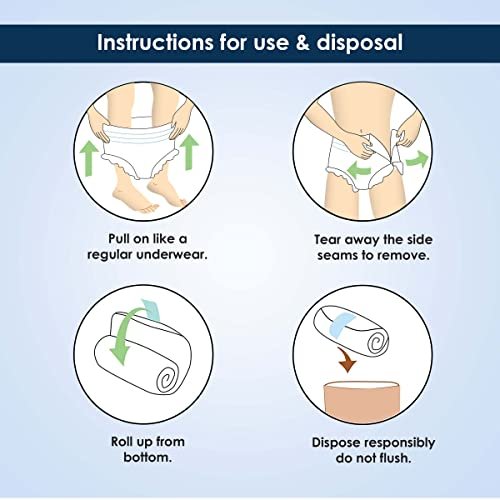 Instructions for use & disposal

Pull on like a regular underwear.

Tear away the side seams to remove.

Roll up from bottom.

Dispose responsibly do not flush.