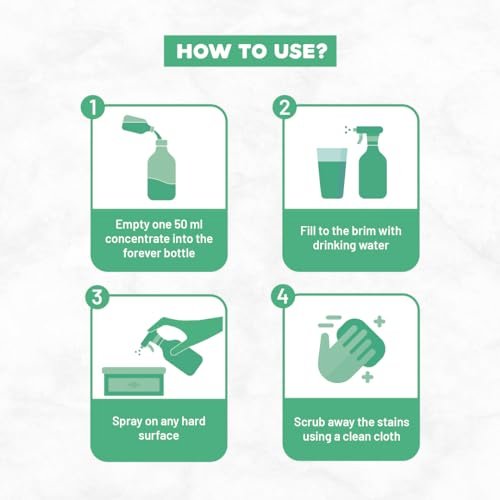 HOW TO USE?

1

Empty one 50 ml concentrate into the forever bottle

2

Fill to the brim with drinking water

3

Spray on any hard surface

4

Scrub away the stains using a clean cloth