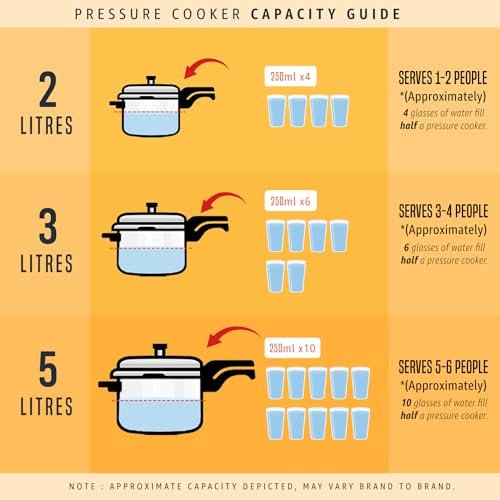 PRESSURE COOKER CAPACITY GUIDE

2 LITRES

250ml x4

SERVES 1-2 PEOPLE
*(Approximately)
4 glasses of water fill half a pressure cooker.

3 LITRES

250ml x6

SERVES 3-4 PEOPLE
*(Approximately)
6 glasses of water fill half a pressure cooker.

5 LITRES

250ml x10

SERVES 5-6 PEOPLE
*(Approximately)
10 glasses of water fill half a pressure cooker.

NOTE : APPROXIMATE CAPACITY DEPICTED, MAY VARY BRAND TO BRAND.