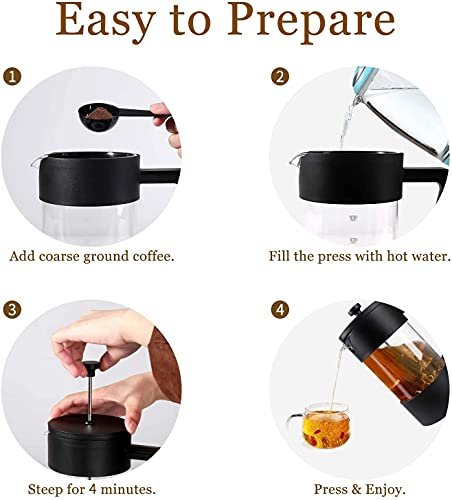 Easy to Prepare

1

Add coarse ground coffee.

2

Fill the press with hot water.

3

Steep for 4 minutes.

4

Press & Enjoy.