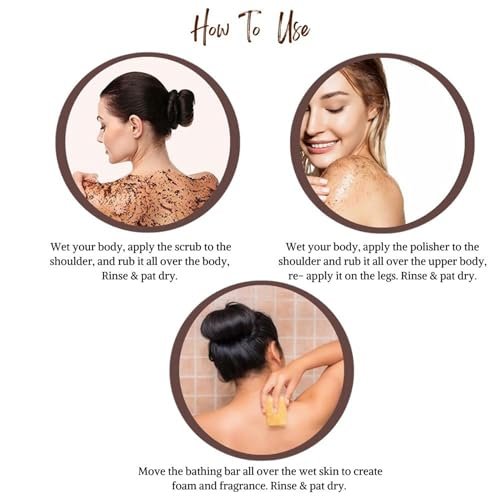 How To Use

Wet your body, apply the scrub to the shoulder, and rub it all over the body, Rinse & pat dry.

Wet your body, apply the polisher to the shoulder and rub it all over the upper body, re- apply it on the legs. Rinse & pat dry.

Move the bathing bar all over the wet skin to create foam and fragrance. Rinse & pat dry.