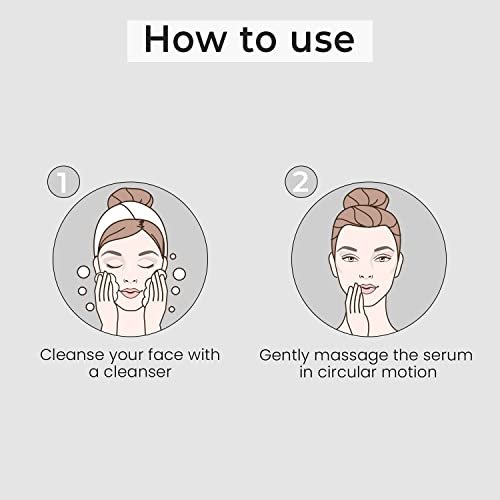 How to use

1

Cleanse your face with a cleanser

2

Gently massage the serum in circular motion